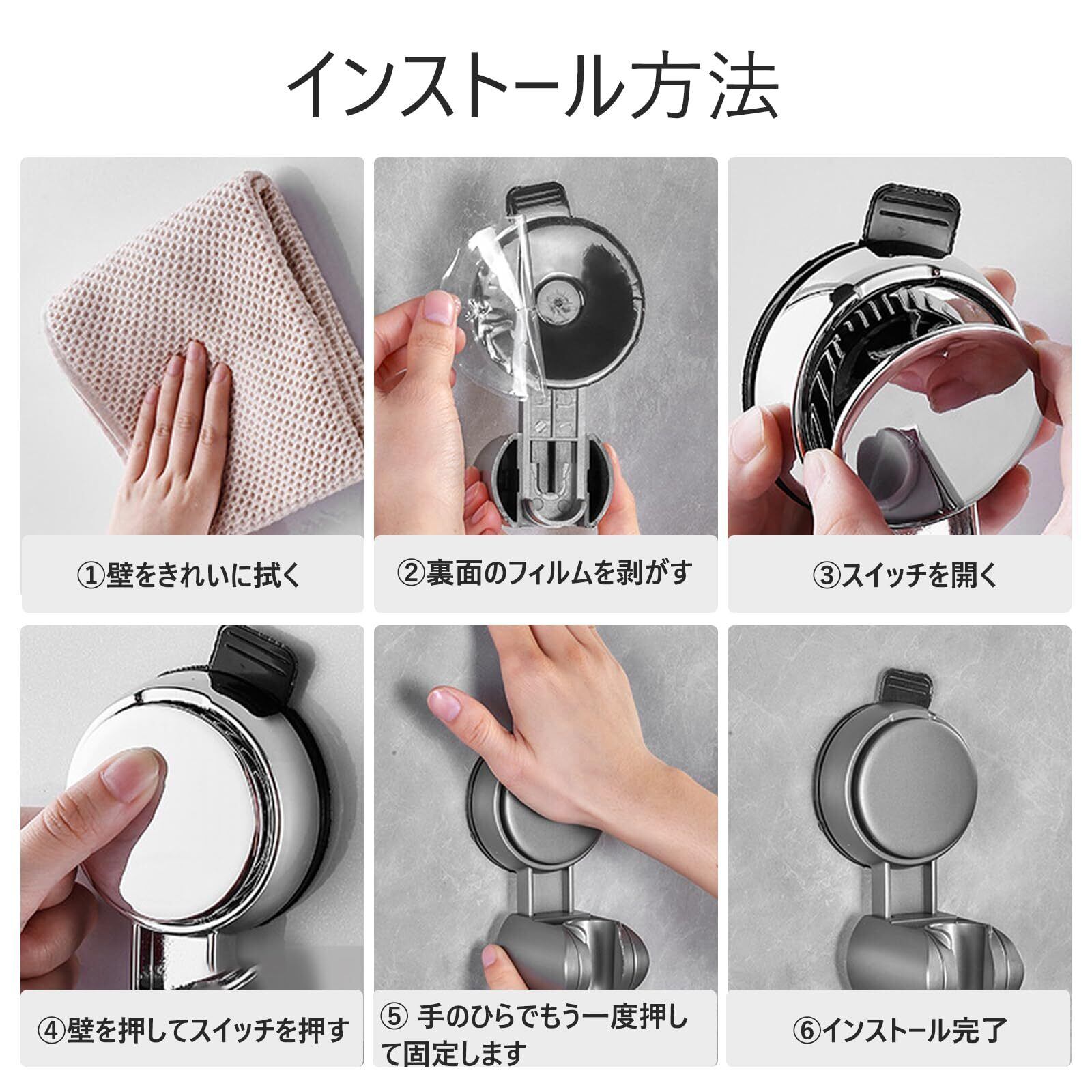 インストール方法

①壁をきれいに拭く

②裏面のフィルムを剥がす

③スイッチを開く

④壁を押してスイッチを押す

⑤ 手のひらでもう一度押して固定します

⑥インストール完了