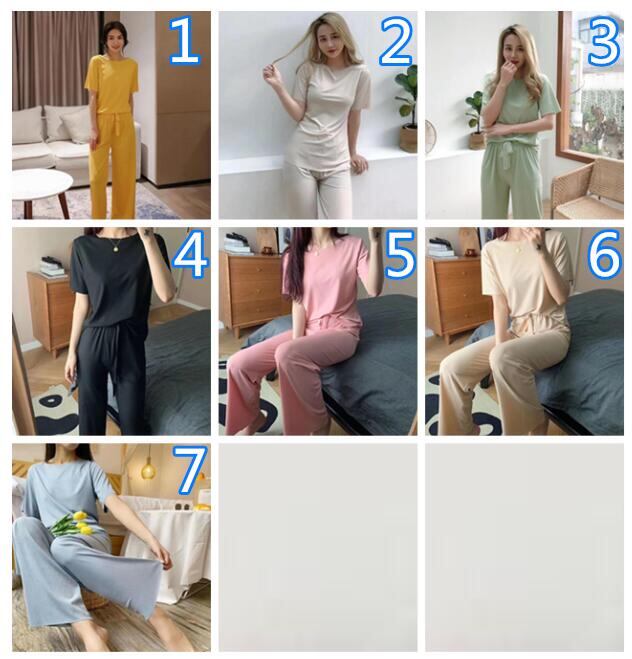 1
2
3
4
5
6
7