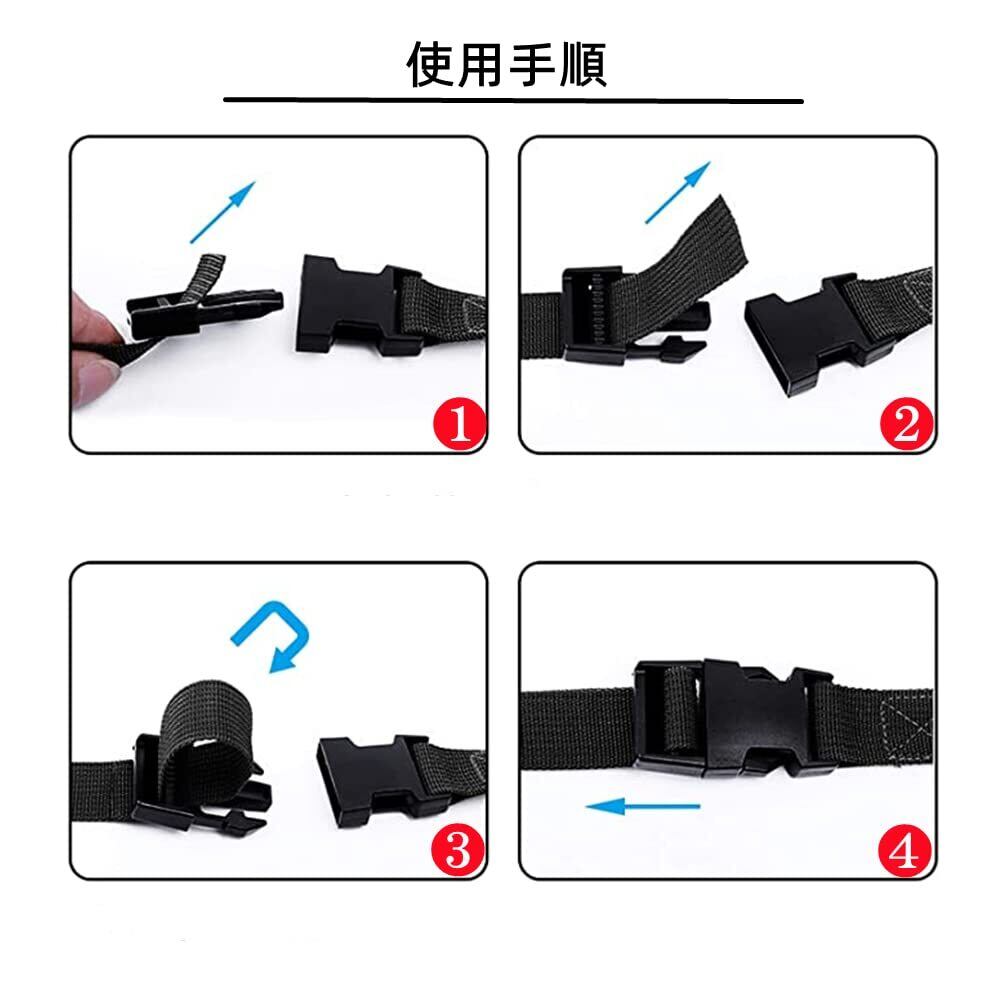 使用手順

1

2

3

4