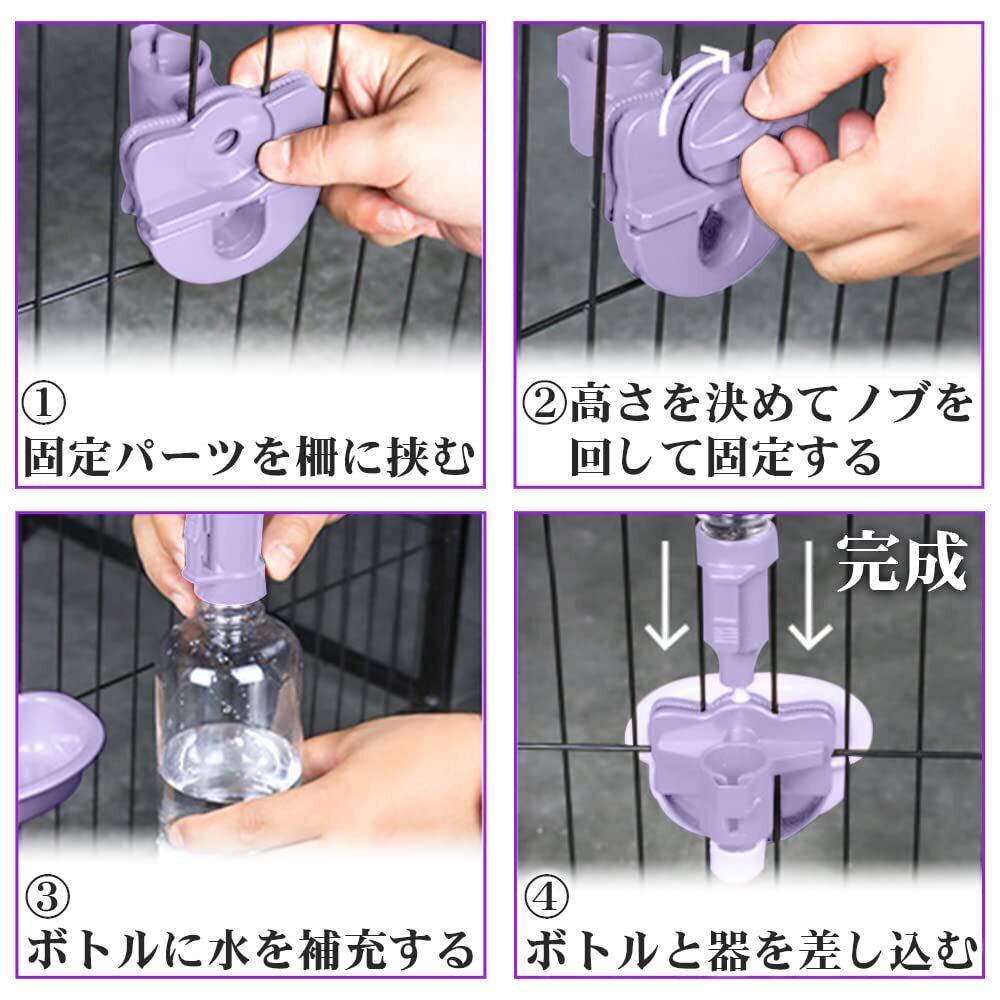 ①
固定パーツを柵に挟む

②高さを決めてノブを回して固定する

③
ボトルに水を補充する

完成

④
ボトルと器を差し込む