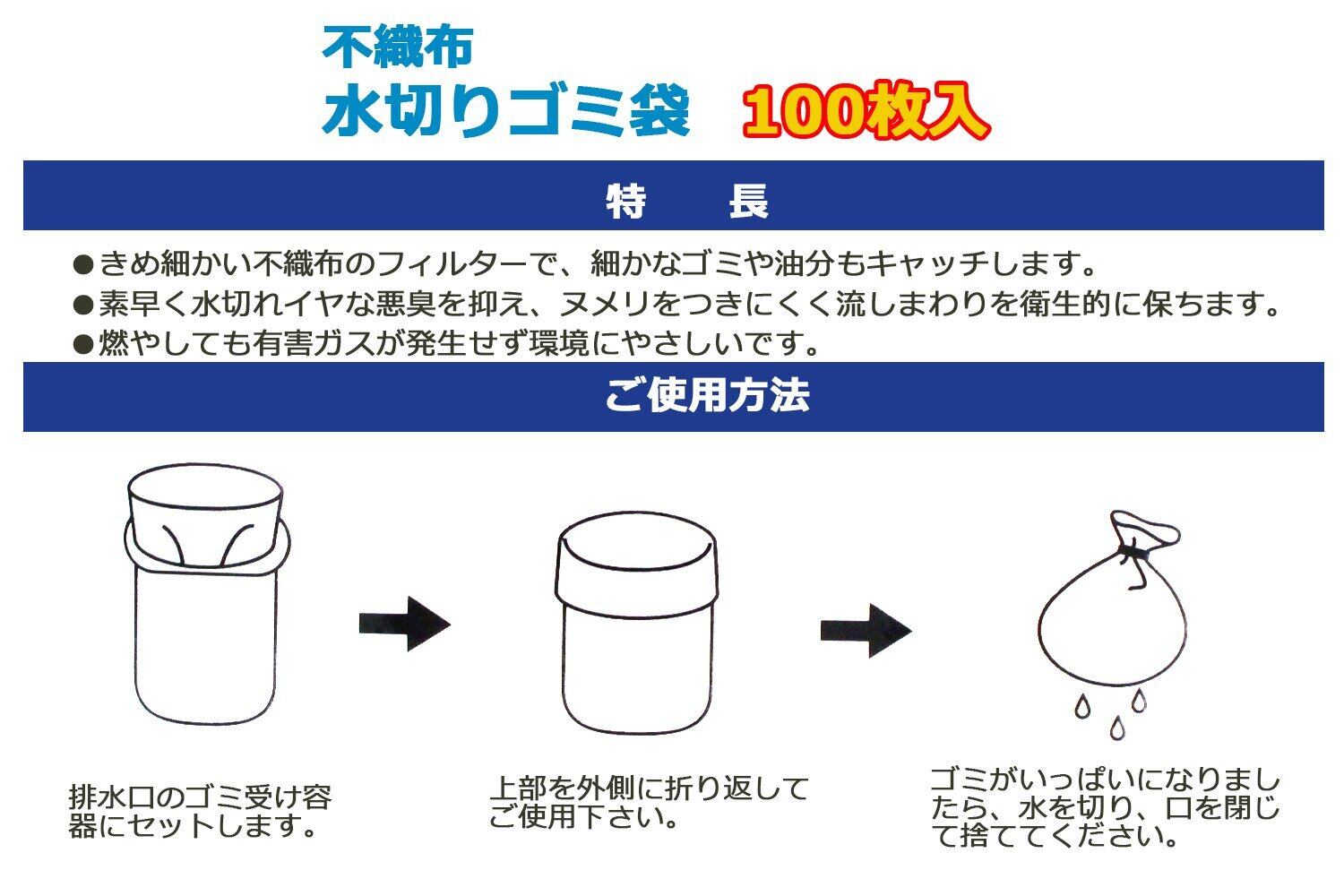 不織布
水切りゴミ袋　100枚入

特　長

●きめ細かい不織布のフィルターで、細かなゴミや油分もキャッチします。
●素早く水切れイヤな悪臭を抑え、ヌメリをつきにくく流しまわりを衛生的に保ちます。
●燃やしても有害ガスが発生せず環境にやさしいです。

ご使用方法

排水口のゴミ受け容器にセットします。

上部を外側に折り返してご使用下さい。

ゴミがいっぱいになりましたら、水を切り、口を閉じて捨ててください。