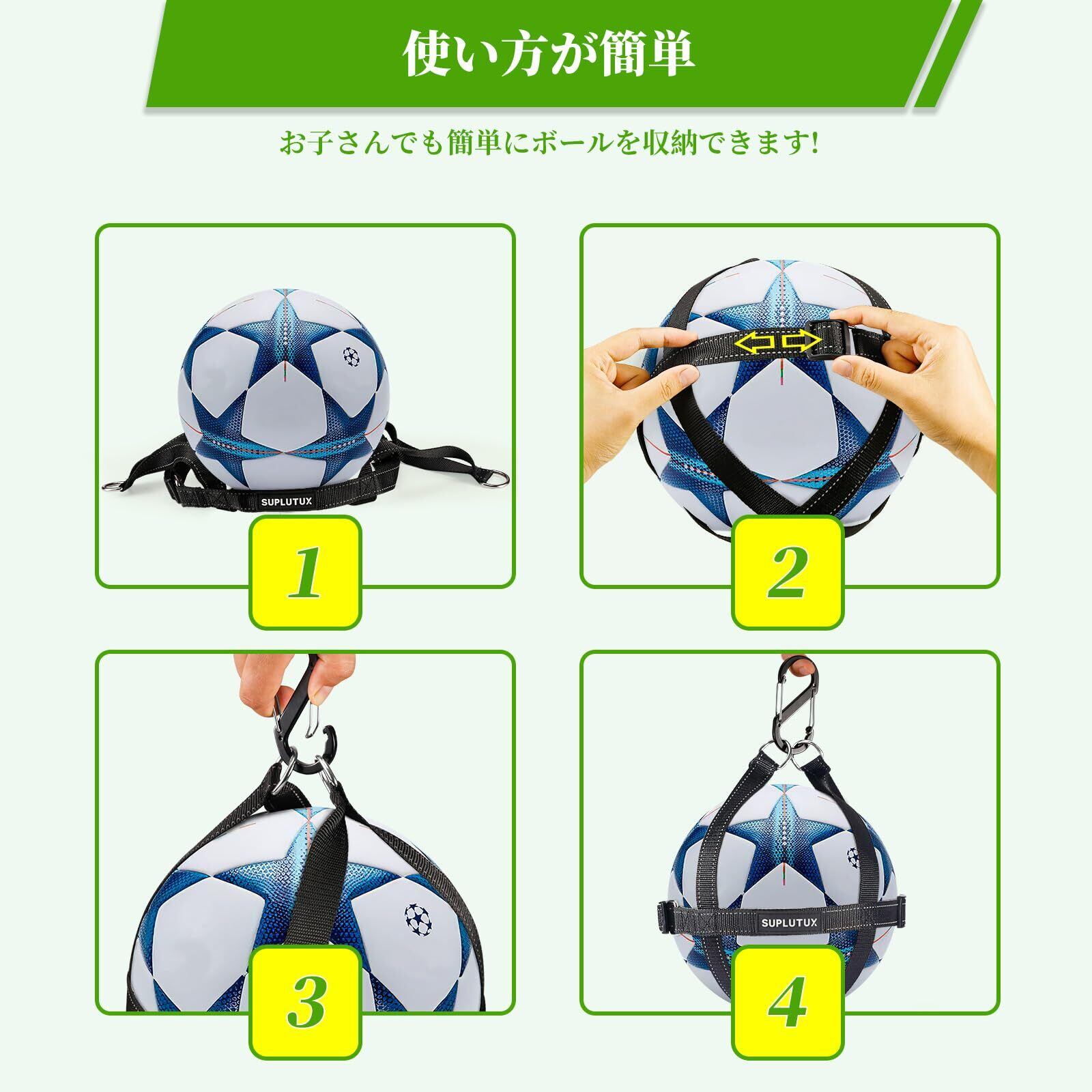 使い方が簡単

お子さんでも簡単にボールを収納できます!

SUPLUTUX

1

2

3

SUPLUTUX

4