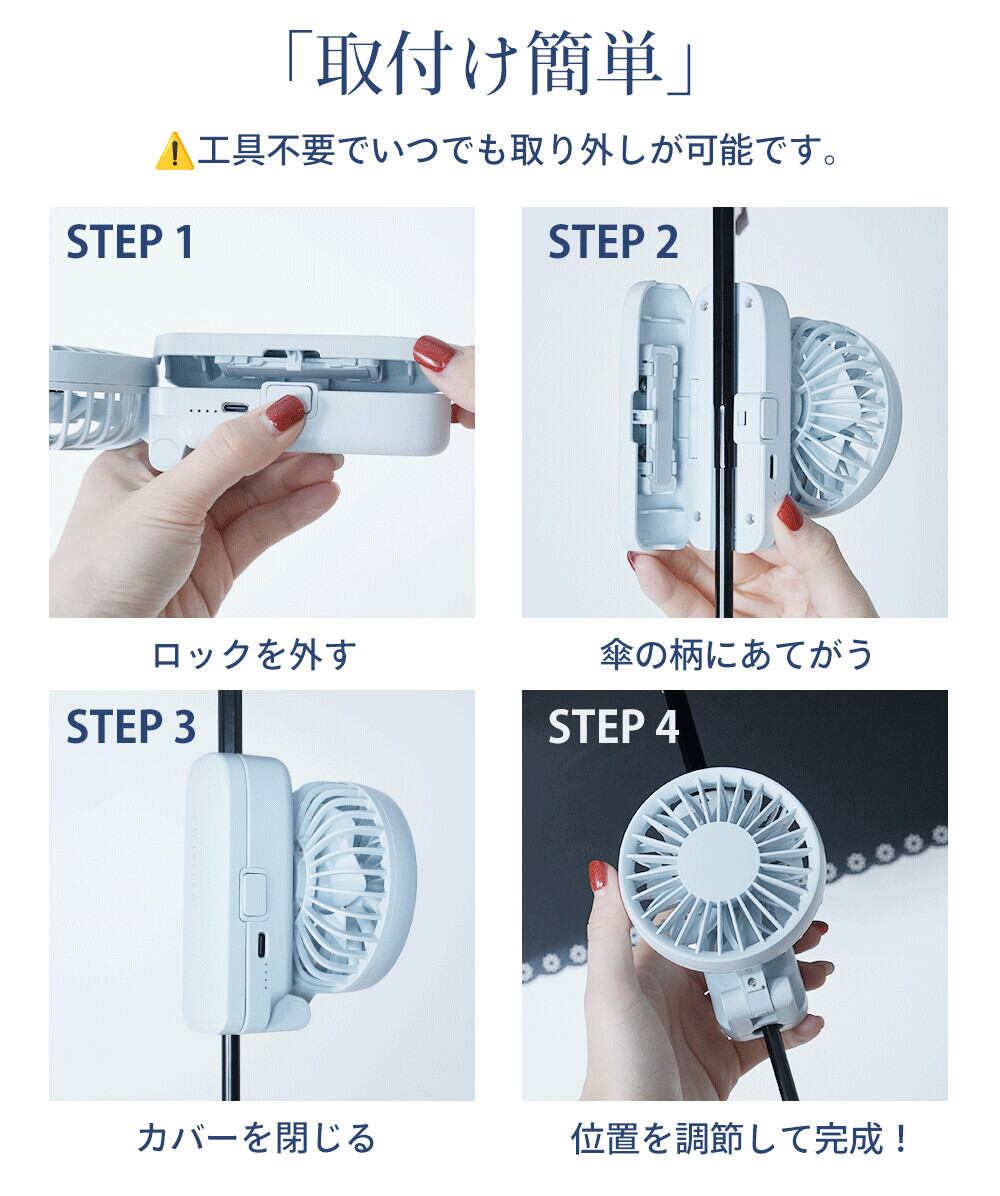 「取付け簡単」

⚠️工具不要でいつでも取り外しが可能です。

STEP 1

ロックを外す

STEP 2

傘の柄にあてがう

STEP 3

カバーを閉じる

STEP 4

位置を調節して完成！