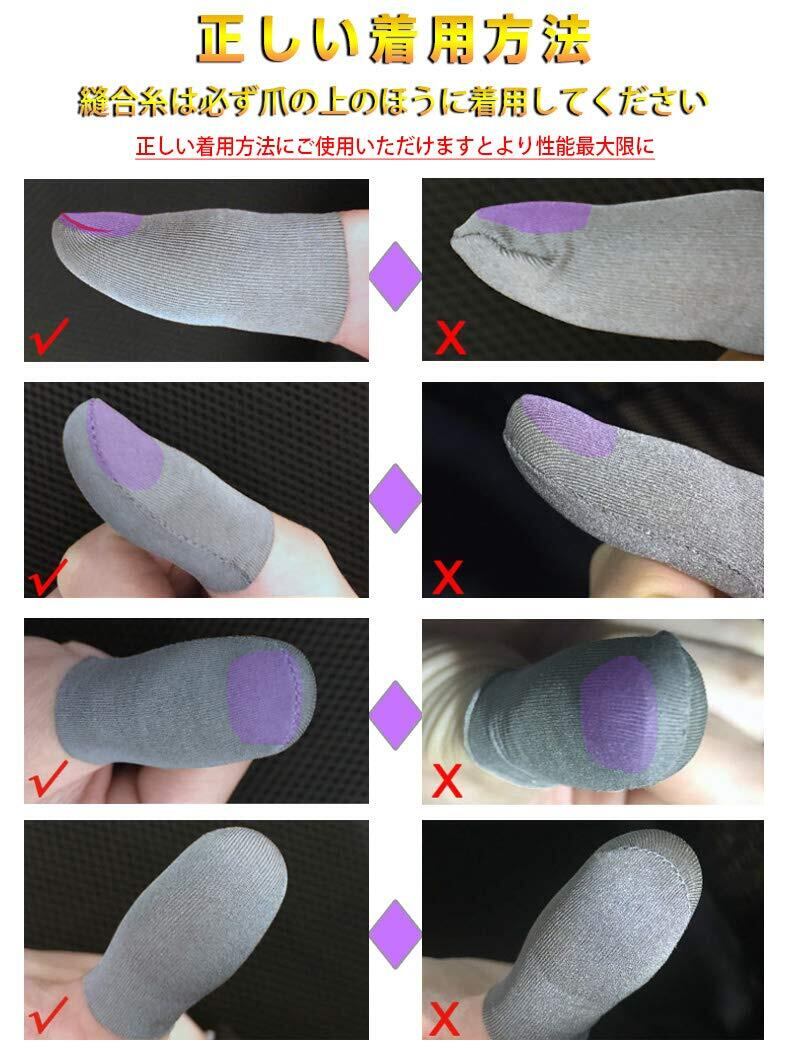 正しい着用方法

縫合糸は必ず爪の上のほうに着用してください

正しい着用方法にご使用いただけますとより性能最大限に

✓ X

✓ X

✓ X

✓ X