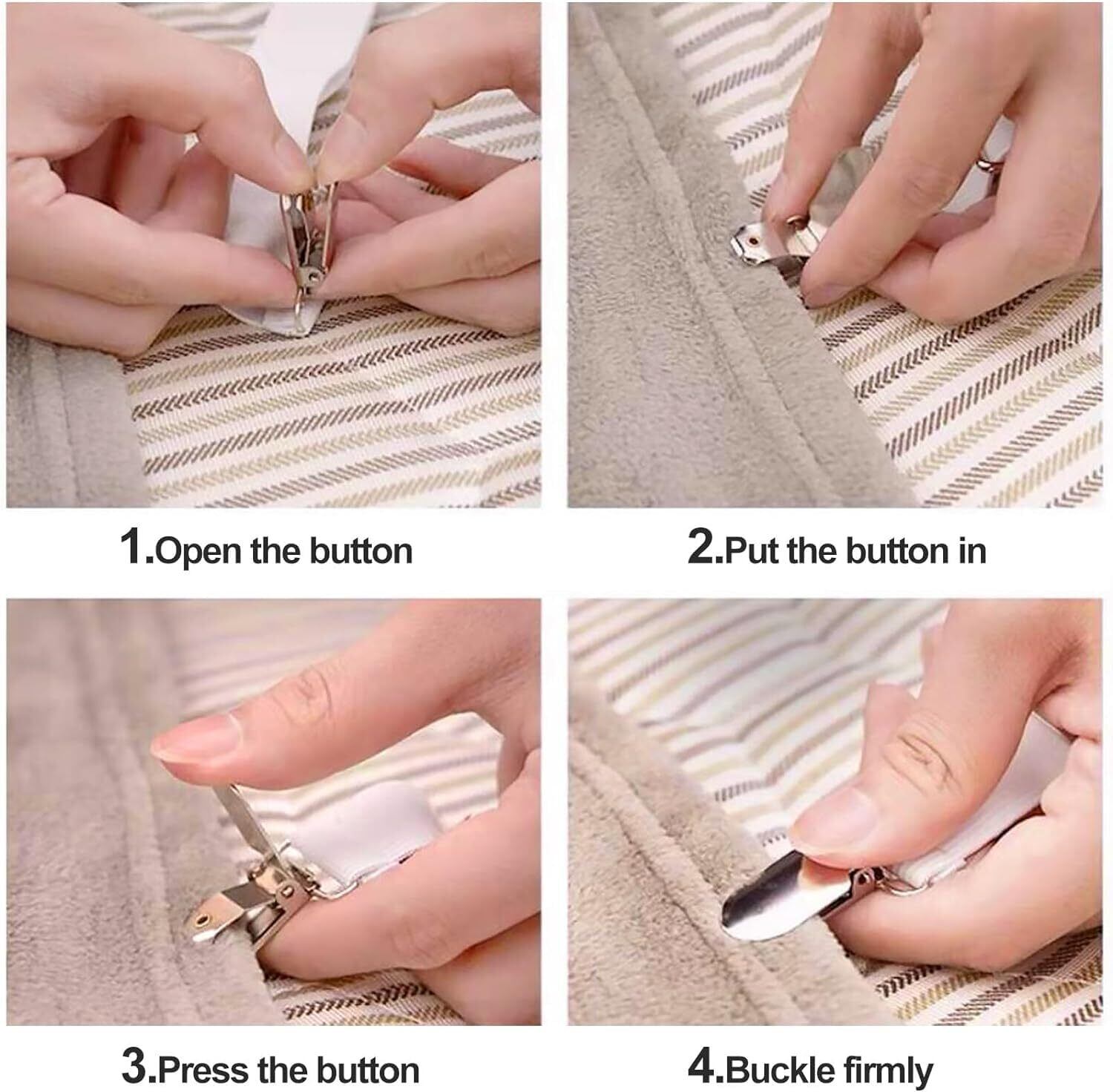 1.Open the button

2.Put the button in

3.Press the button

4.Buckle firmly