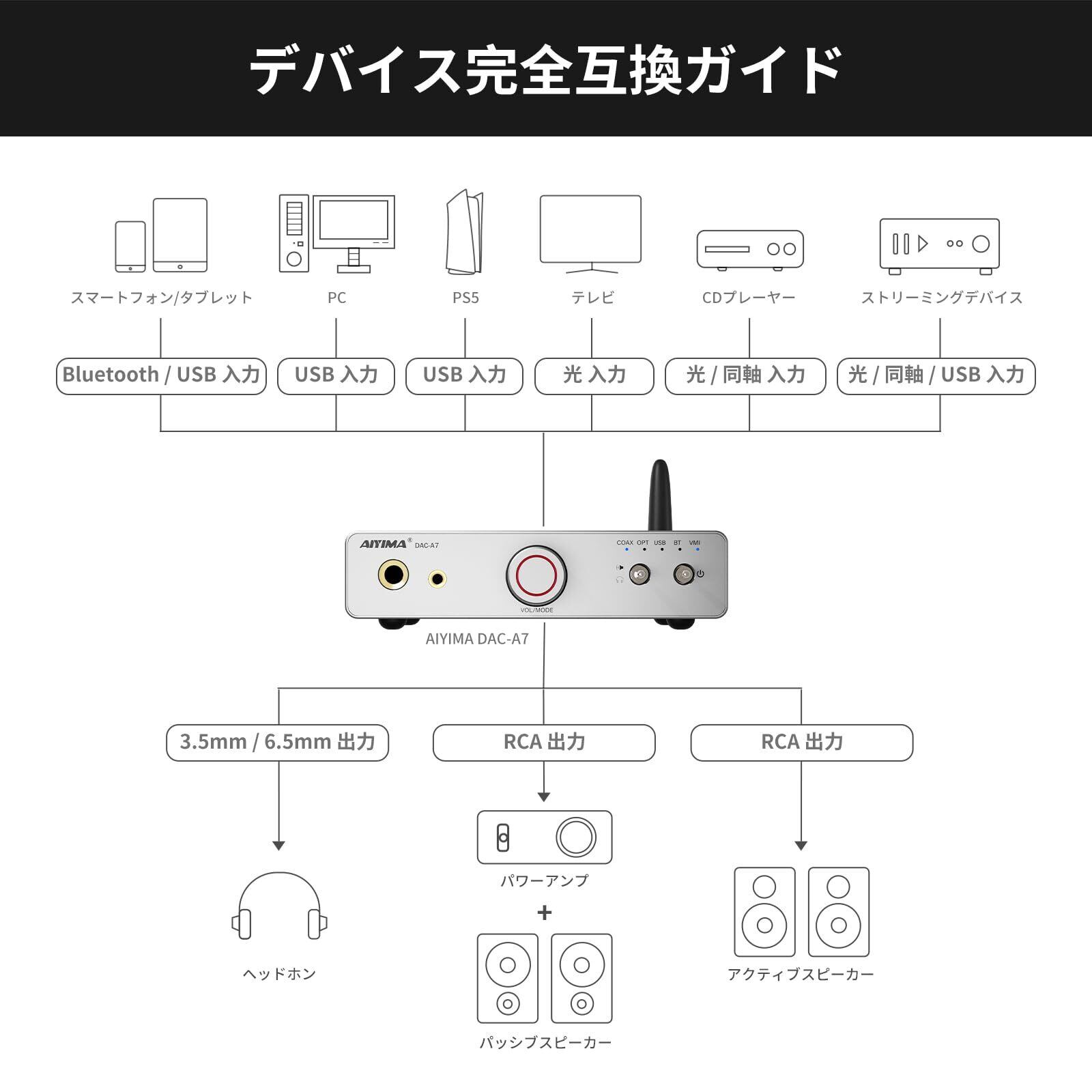 デバイス完全互換ガイド

スマートフォン/タブレット
PC
PS5
テレビ
CDプレーヤー
ストリーミングデバイス

Bluetooth / USB 入力
USB 入力
USB 入力
光 入力
光 / 同軸 入力
光 / 同軸 / USB 入力

AIYIMA® DAC-A7
COAX OPT USB BT VMI
VOL/MODE

AIYIMA DAC-A7

3.5mm / 6.5mm 出力
RCA 出力
RCA 出力

ヘッドホン
パワーアンプ
+
パッシブスピーカー
アクティブスピーカー