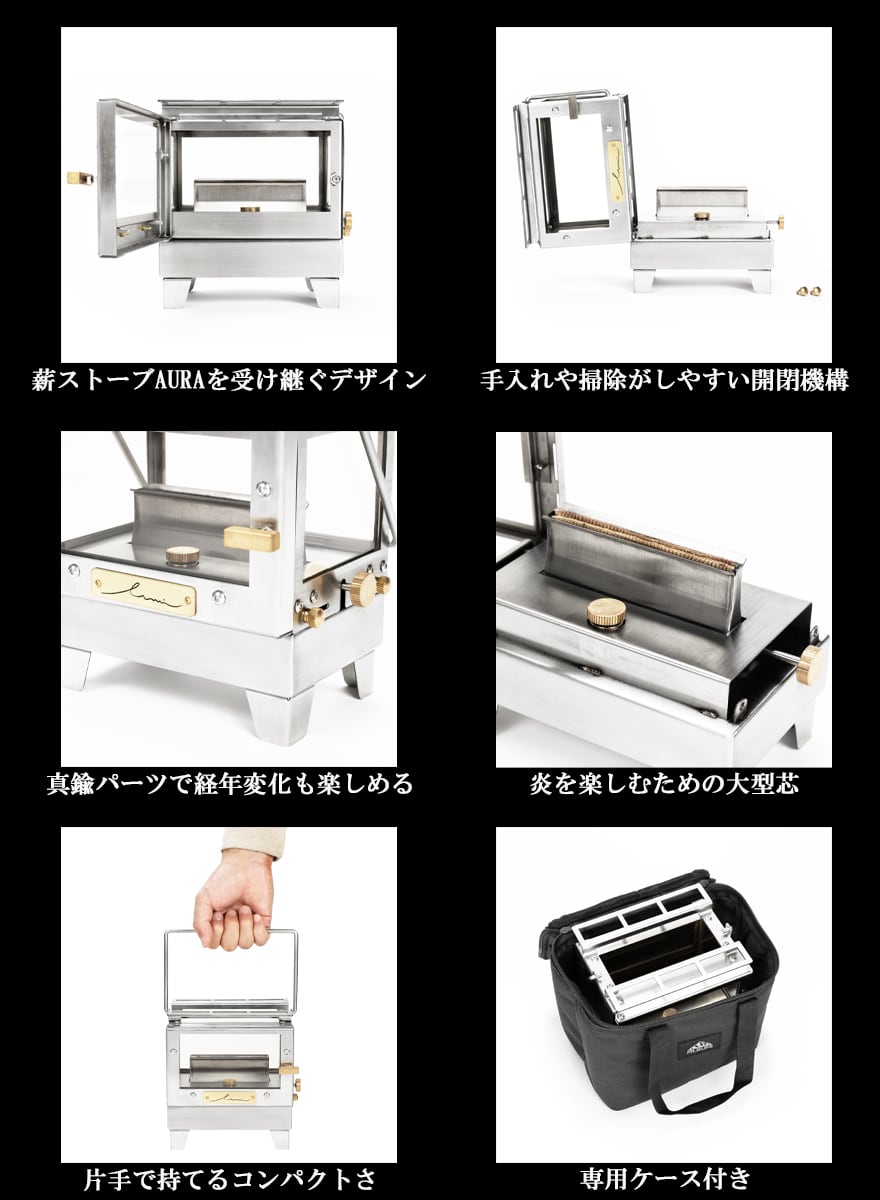 薪ストーブAURAを受け継ぐデザイン

手入れや掃除がしやすい開閉機構

真鍮パーツで経年変化も楽しめる

炎を楽しむための大型芯

片手で持てるコンパクトさ

専用ケース付き