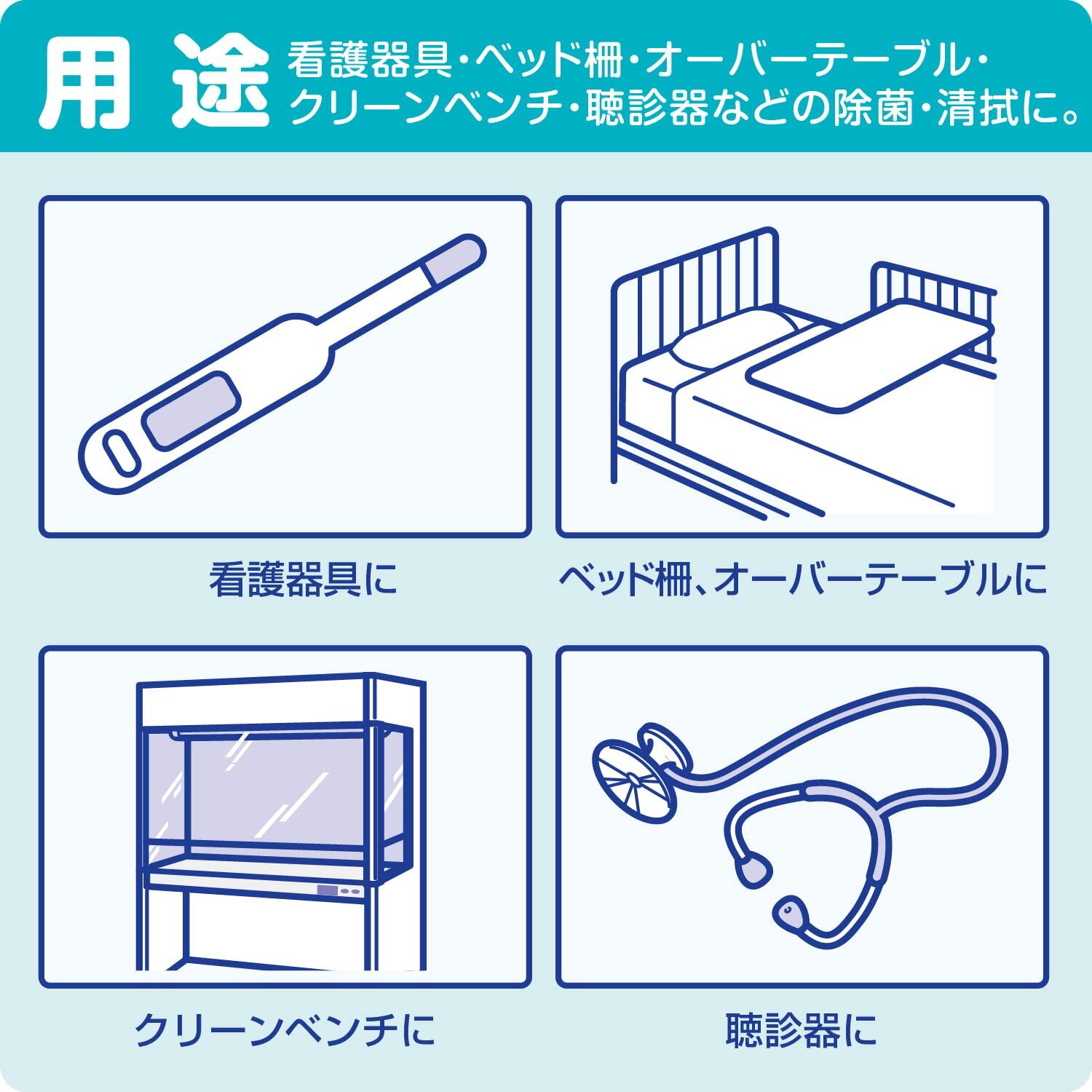 用途 看護器具・ベッド柵・オーバーテーブル・クリーンベンチ・聴診器などの除菌・清拭に。

看護器具に

ベッド柵、オーバーテーブルに

クリーンベンチに

聴診器に