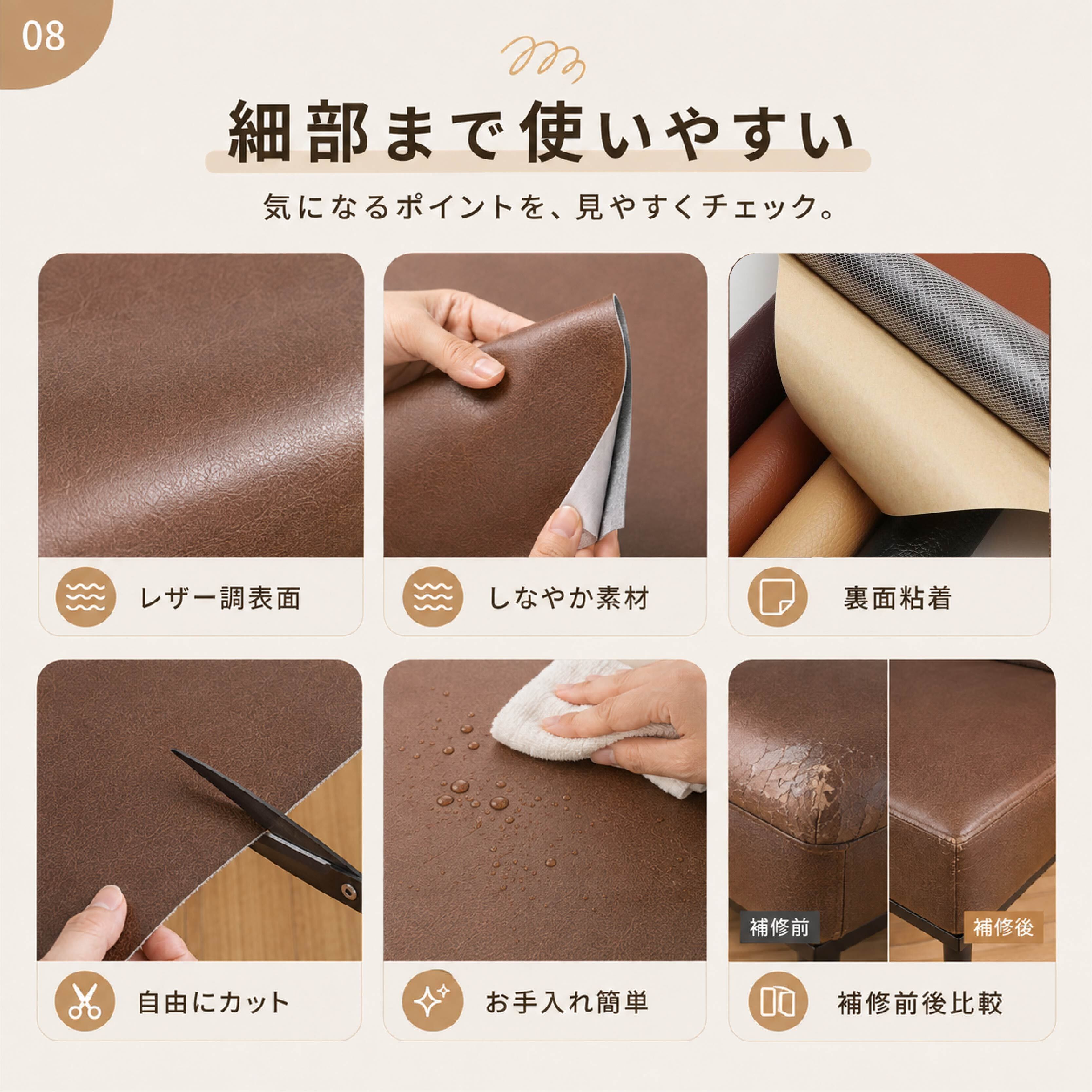 08

細部まで使いやすい

気になるポイントを、見やすくチェック。

レザー調表面

しなやか素材

裏面粘着

自由にカット

お手入れ簡単

補修前

補修後

補修前後比較