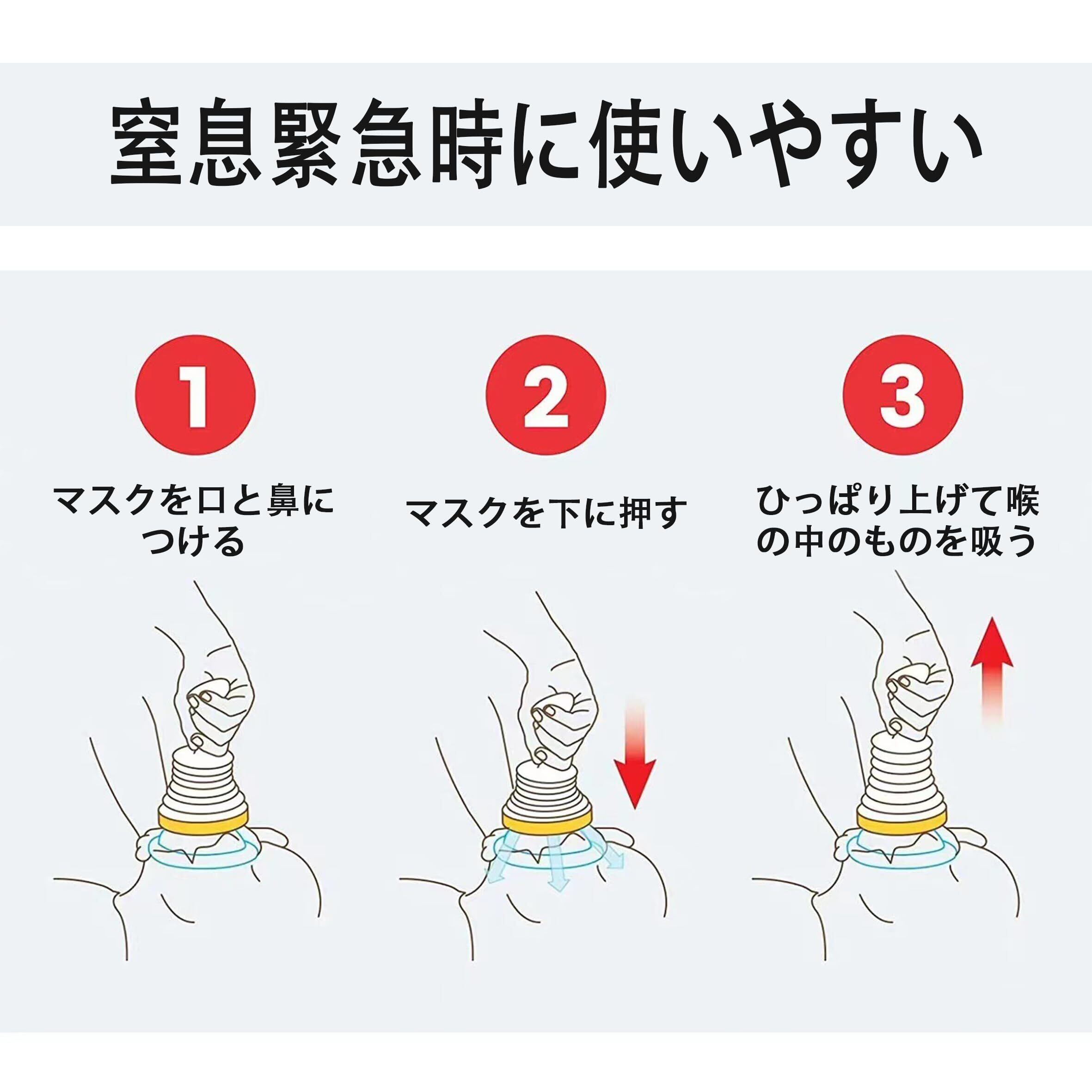 窒息緊急時に使いやすい

1

マスクを口と鼻につける

2

マスクを下に押す

3

ひっぱり上げて喉の中のものを吸う