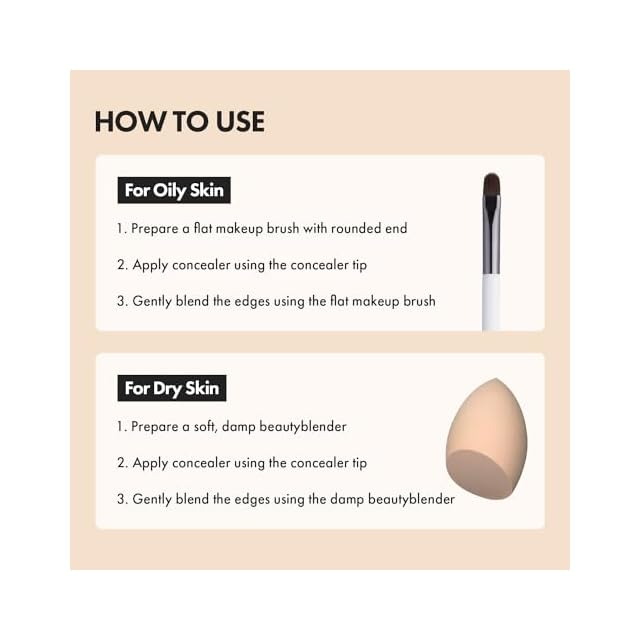 HOW TO USE

For Oily Skin

1. Prepare a flat makeup brush with rounded end

2. Apply concealer using the concealer tip

3. Gently blend the edges using the flat makeup brush

For Dry Skin

1. Prepare a soft, damp beautyblender

2. Apply concealer using the concealer tip

3. Gently blend the edges using the damp beautyblender