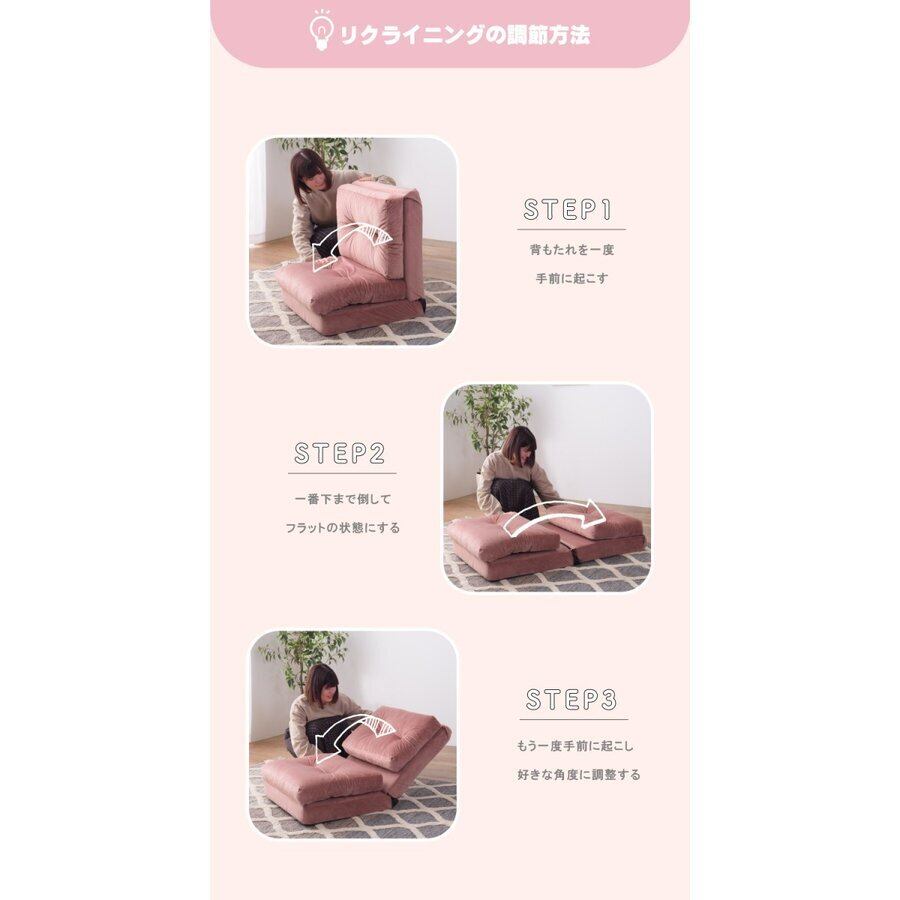 リクライニングの調節方法

STEP1

背もたれを一度
手前に起こす

STEP2

一番下まで倒して
フラットの状態にする

STEP3

もう一度手前に起こし
好きな角度に調整する