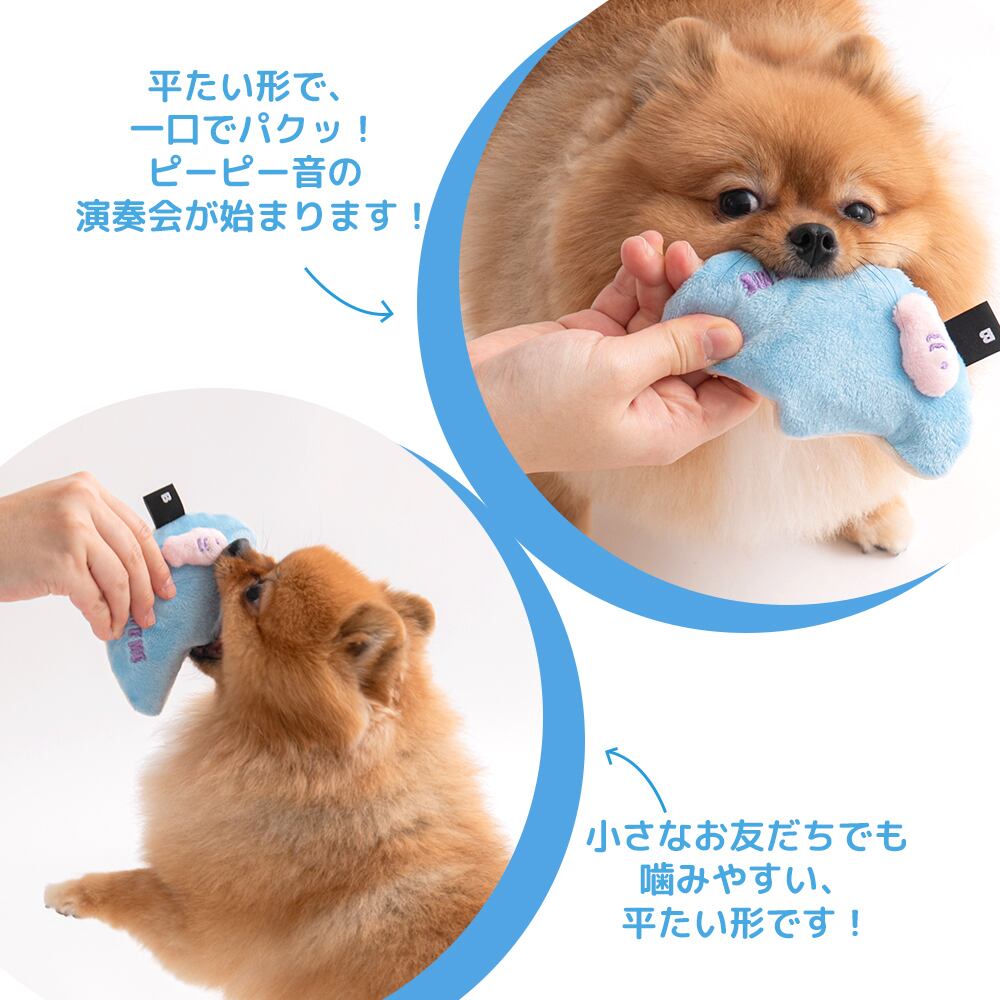 平たい形で、
一口でパクッ！
ピーピー音の
演奏会が始まります！

B

B

小さなお友だちでも
噛みやすい、
平たい形です！