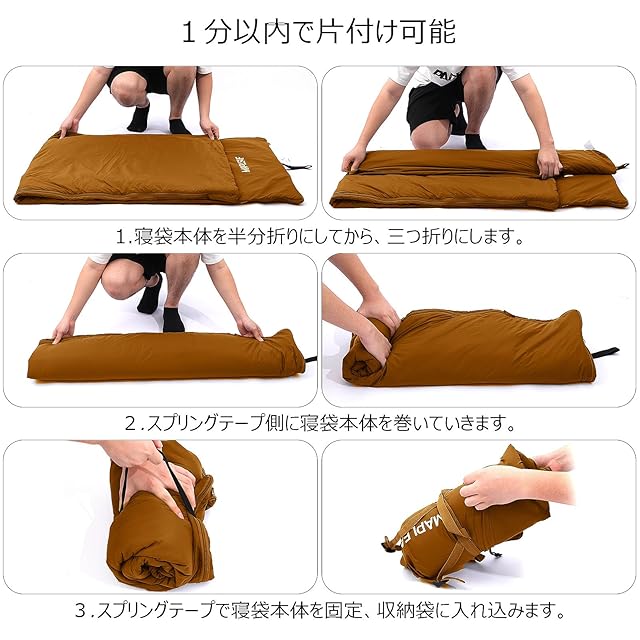 １分以内で片付け可能

1.寝袋本体を半分折りにしてから、三つ折りにします。

２.スプリングテープ側に寝袋本体を巻いていきます。

３.スプリングテープで寝袋本体を固定、収納袋に入れ込みます。