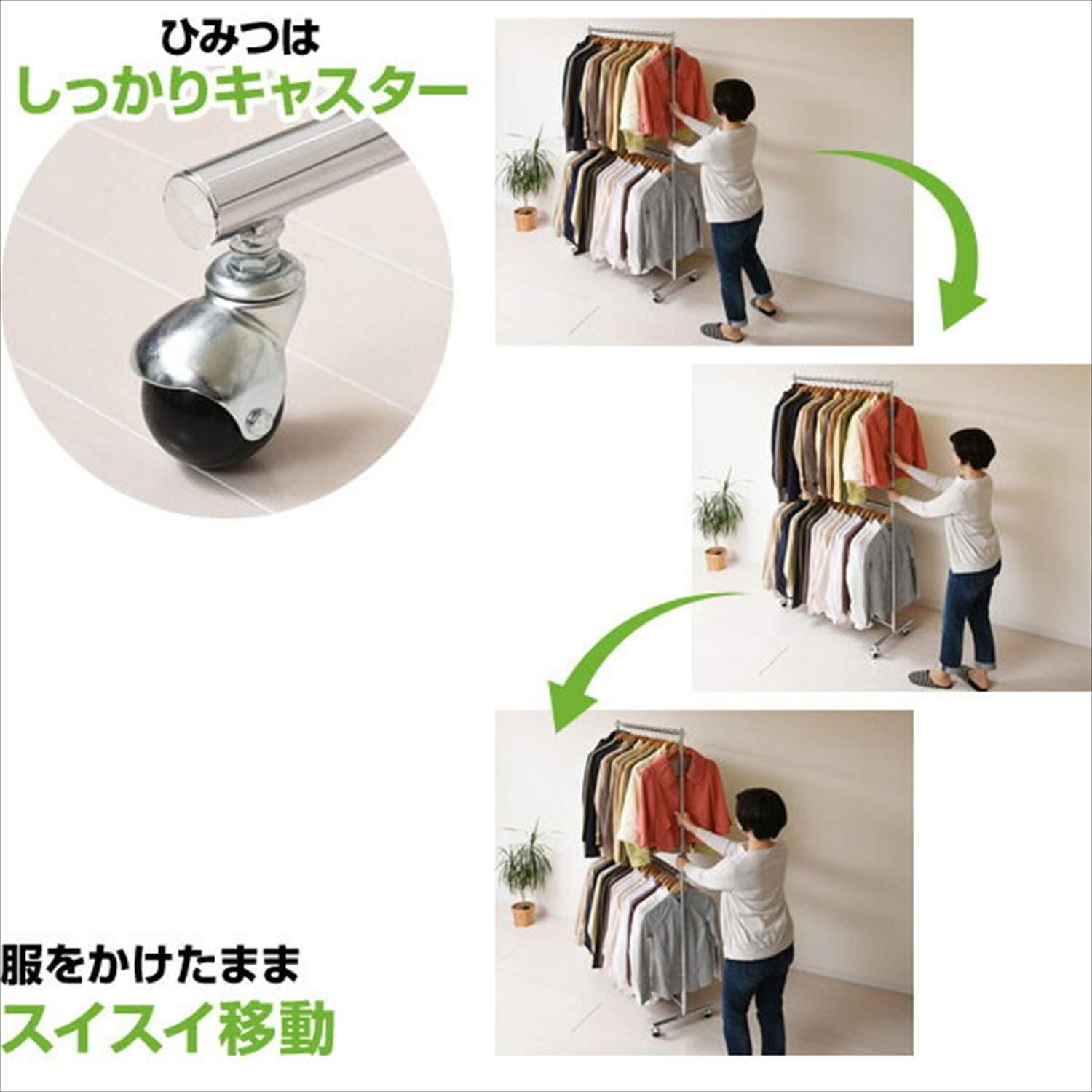 ひみつは
しっかりキャスター

服をかけたまま
スイスイ移動