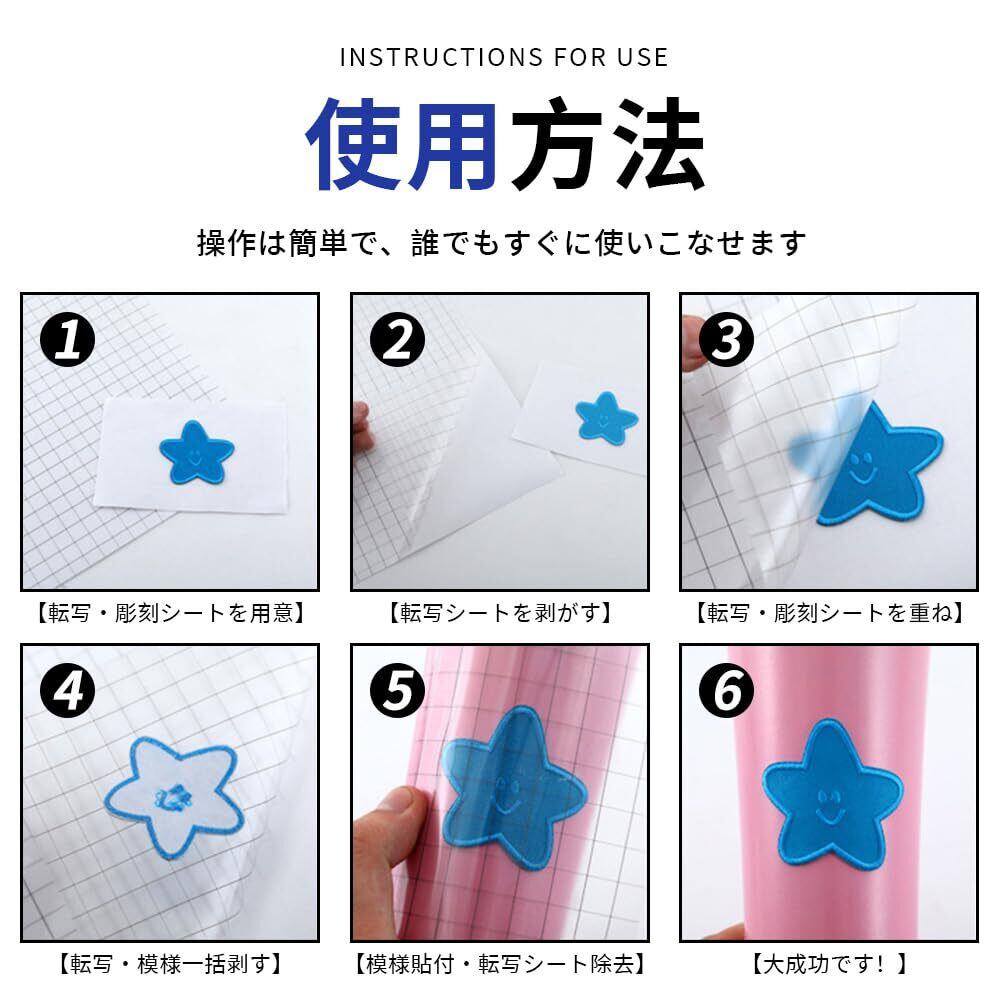 INSTRUCTIONS FOR USE

使用方法

操作は簡単で、誰でもすぐに使いこなせます

1

【転写・彫刻シートを用意】

2

【転写シートを剥がす】

3

【転写・彫刻シートを重ね】

4

【転写・模様一括剥す】

5

【模様貼付・転写シート除去】

6

【大成功です！】