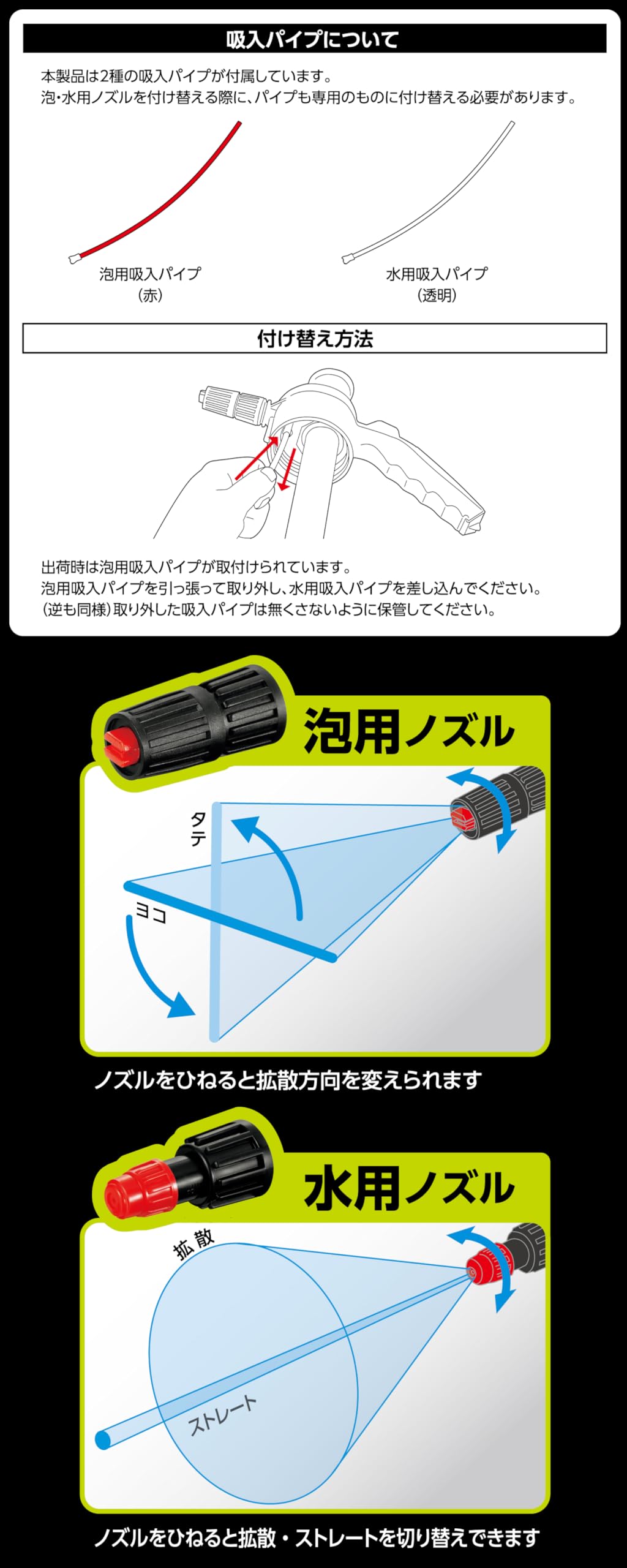 吸入パイプについて

本製品は2種の吸入パイプが付属しています。
泡・水用ノズルを付け替える際に、パイプも専用のものに付け替える必要があります。

泡用吸入パイプ
（赤）

水用吸入パイプ
（透明）

付け替え方法

出荷時は泡用吸入パイプが取付けられています。
泡用吸入パイプを引っ張って取り外し、水用吸入パイプを差し込んでください。
（逆も同様）取り外した吸入パイプは無くさないように保管してください。

泡用ノズル

タテ

ヨコ

ノズルをひねると拡散方向を変えられます

水用ノズル

拡散

ストレート

ノズルをひねると拡散・ストレートを切り替えできます