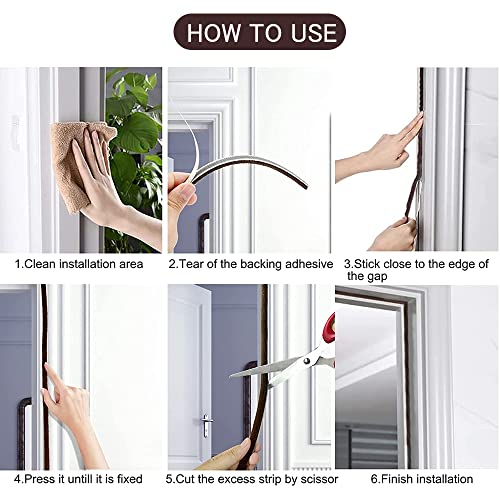 HOW TO USE

1.Clean installation area

2.Tear of the backing adhesive

3.Stick close to the edge of the gap

4.Press it untill it is fixed

5.Cut the excess strip by scissor

6.Finish installation