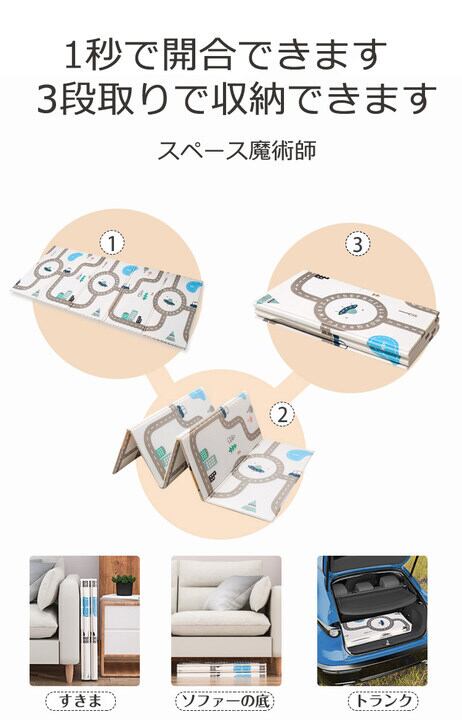 1秒で開合できます
3段取りで収納できます

スペース魔術師

1

3

2

すきま

ソファーの底

トランク