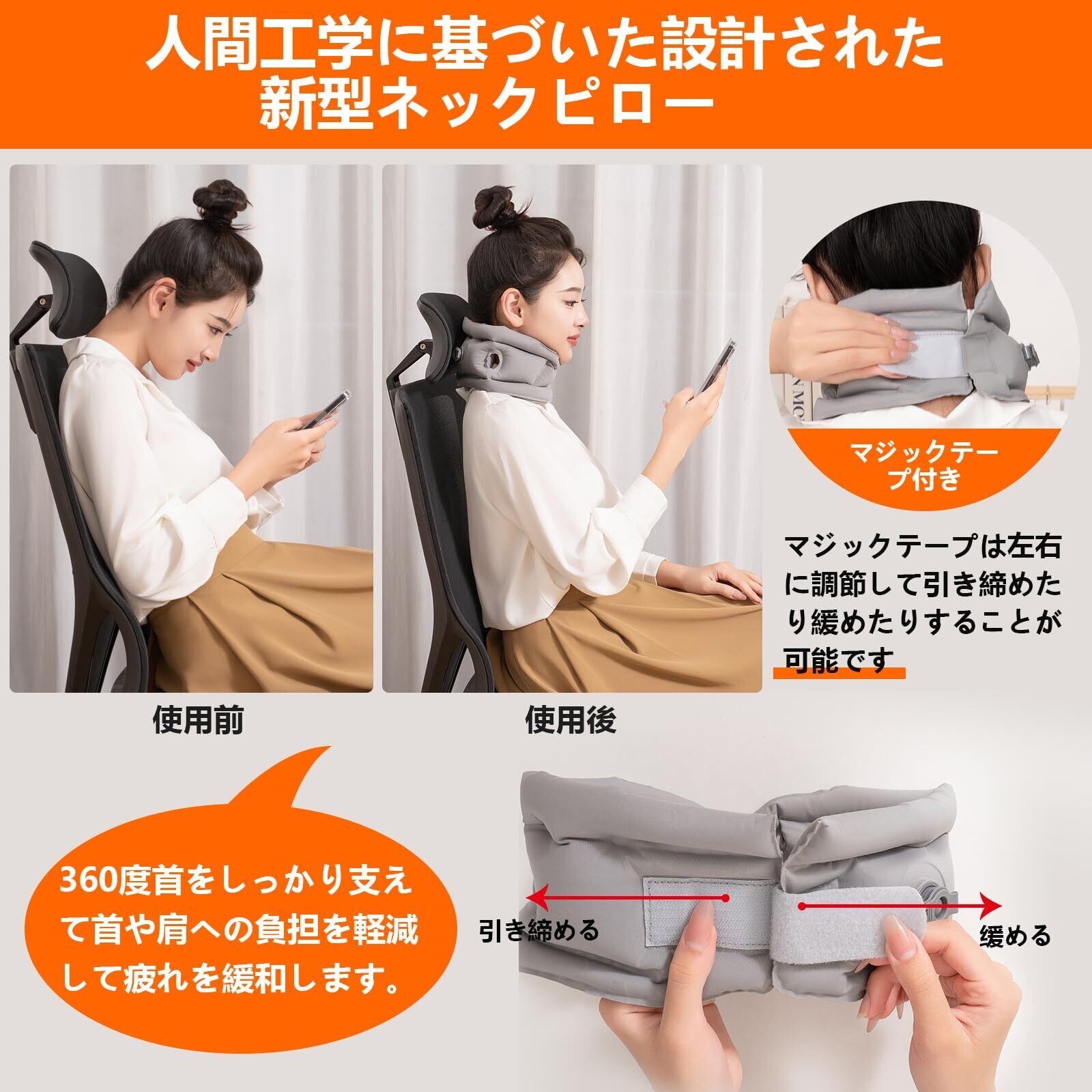 人間工学に基づいた設計された新型ネックピロー

マジックテープ付き

マジックテープは左右に調節して引き締めたり緩めたりすることが可能です

使用前

使用後

360度首をしっかり支えて首や肩への負担を軽減して疲れを緩和します。

引き締める

緩める