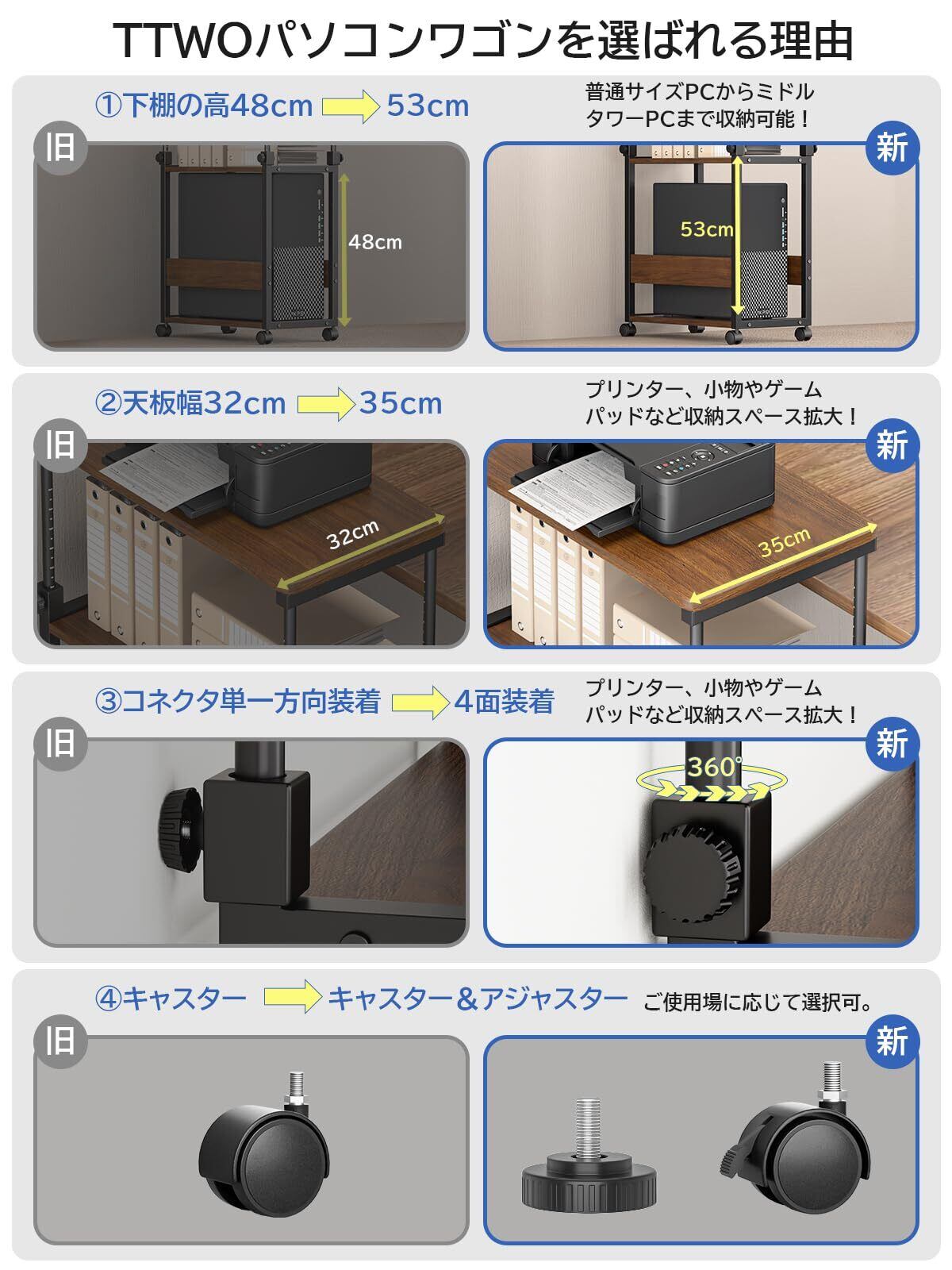 TTWOパソコンワゴンを選ばれる理由

①下棚の高48cm 53cm

普通サイズPCからミドルタワーPCまで収納可能！

旧

48cm

新

53cm

②天板幅32cm 35cm

プリンター、小物やゲームパッドなど収納スペース拡大！

旧

32cm

新

35cm

③コネクタ単一方向装着 4面装着

プリンター、小物やゲームパッドなど収納スペース拡大！

旧

新

360°

④キャスター キャスター＆アジャスター

ご使用場に応じて選択可。

旧

新