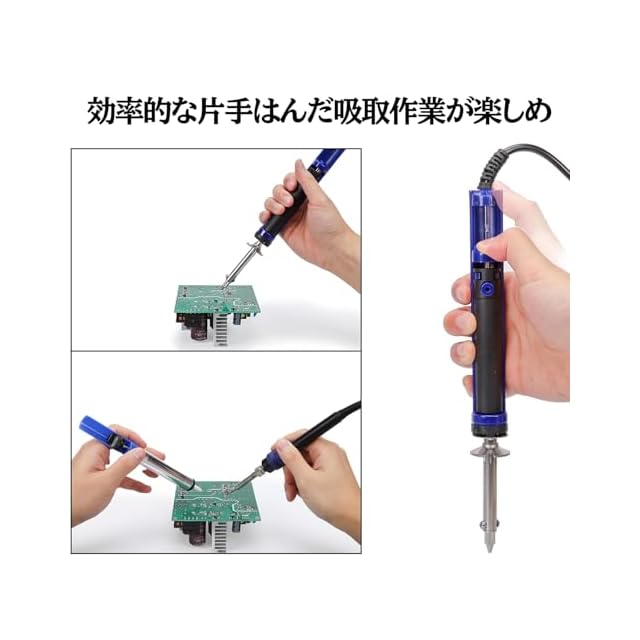 効率的な片手はんだ吸取作業が楽しめ