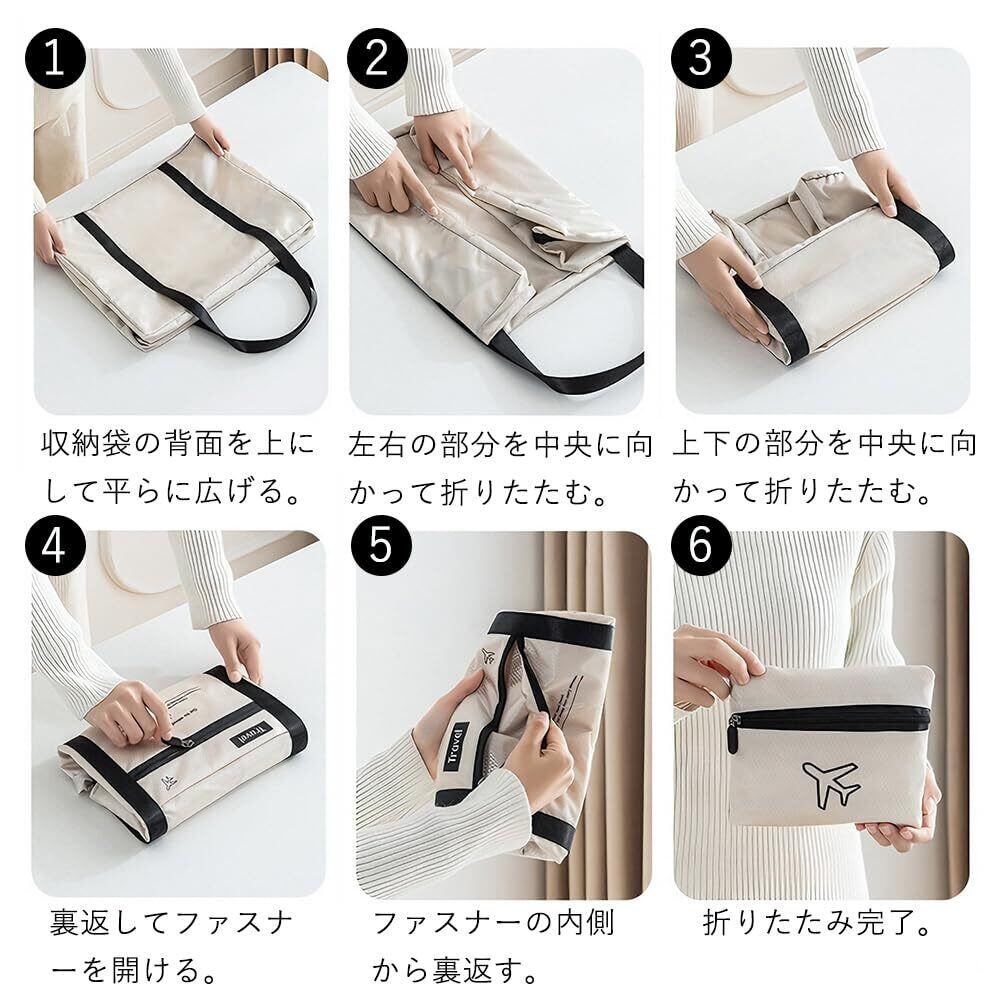 1

収納袋の背面を上にして平らに広げる。

2

左右の部分を中央に向かって折りたたむ。

3

上下の部分を中央に向かって折りたたむ。

4

Travel

裏返してファスナーを開ける。

5

Travel

ファスナーの内側から裏返す。

6

折りたたみ完了。