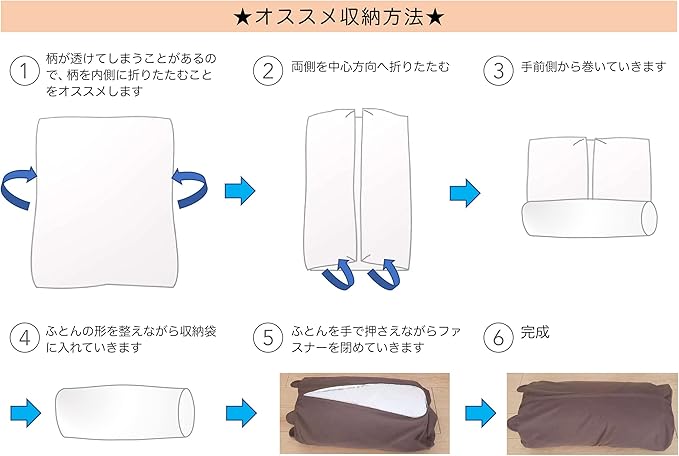 ★オススメ収納方法★

1 柄が透けてしまうことがあるので、柄を内側に折りたたむことをオススメします

2 両側を中心方向へ折りたたむ

3 手前側から巻いていきます

4 ふとんの形を整えながら収納袋に入れていきます

5 ふとんを手で押さえながらファスナーを閉めていきます

6 完成