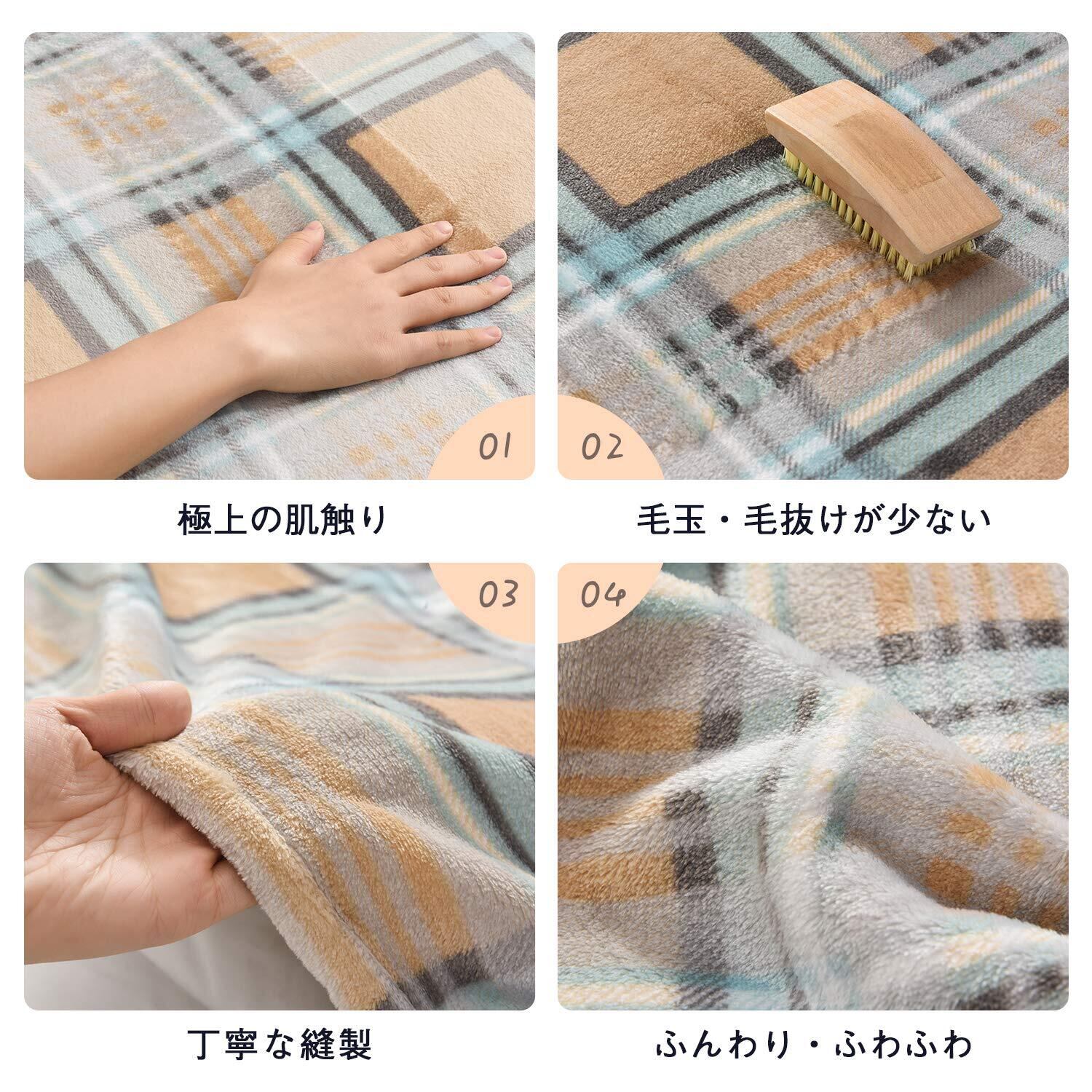 01

極上の肌触り

02

毛玉・毛抜けが少ない

03

丁寧な縫製

04

ふんわり・ふわふわ