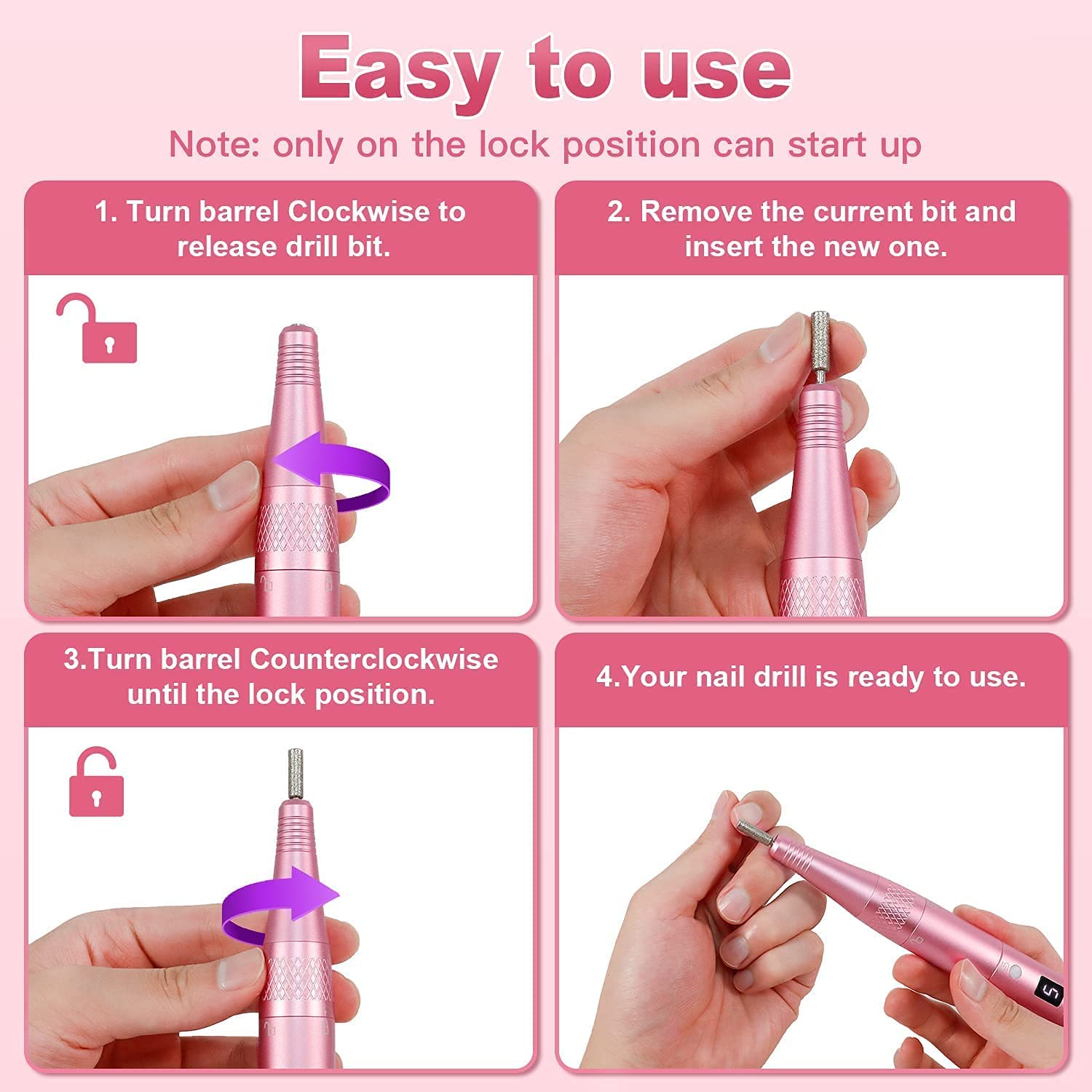 Easy to use

Note: only on the lock position can start up

1. Turn barrel Clockwise to release drill bit.

2. Remove the current bit and insert the new one.

3.Turn barrel Counterclockwise until the lock position.

4.Your nail drill is ready to use.

5