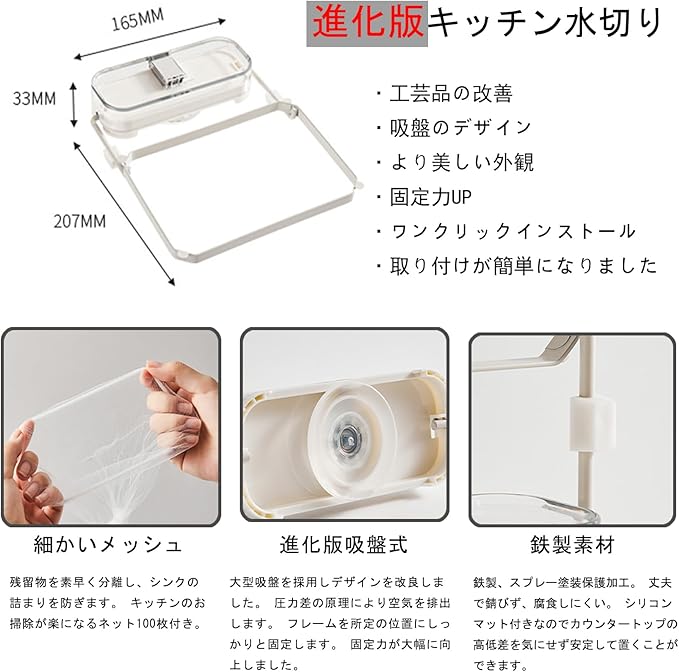 165MM

33MM

207MM

進化版キッチン水切り

・工芸品の改善
・吸盤のデザイン
・より美しい外観
・固定力UP
・ワンクリックインストール
・取り付けが簡単になりました

細かいメッシュ

残留物を素早く分離し、シンクの詰まりを防ぎます。 キッチンのお掃除が楽になるネット100枚付き。

進化版吸盤式

大型吸盤を採用しデザインを改良しました。 圧力差の原理により空気を排出します。 フレームを所定の位置にしっかりと固定します。 固定力が大幅に向上しました。

鉄製素材

鉄製、スプレー塗装保護加工。 丈夫で錆びず、腐食しにくい。 シリコンマット付きなのでカウンタートップの高低差を気にせず安定して置くことができます。