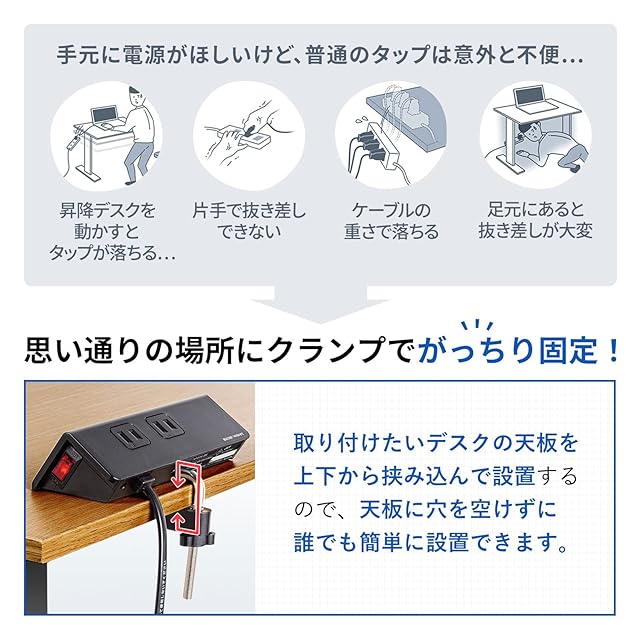 手元に電源がほしいけど、普通のタップは意外と不便…

昇降デスクを動かすとタップが落ちる…

片手で抜き差しできない

ケーブルの重さで落ちる

足元にあると抜き差しが大変

思い通りの場所にクランプでがっちり固定！

取り付けたいデスクの天板を上下から挟み込んで設置するので、天板に穴を空けずに誰でも簡単に設置できます。