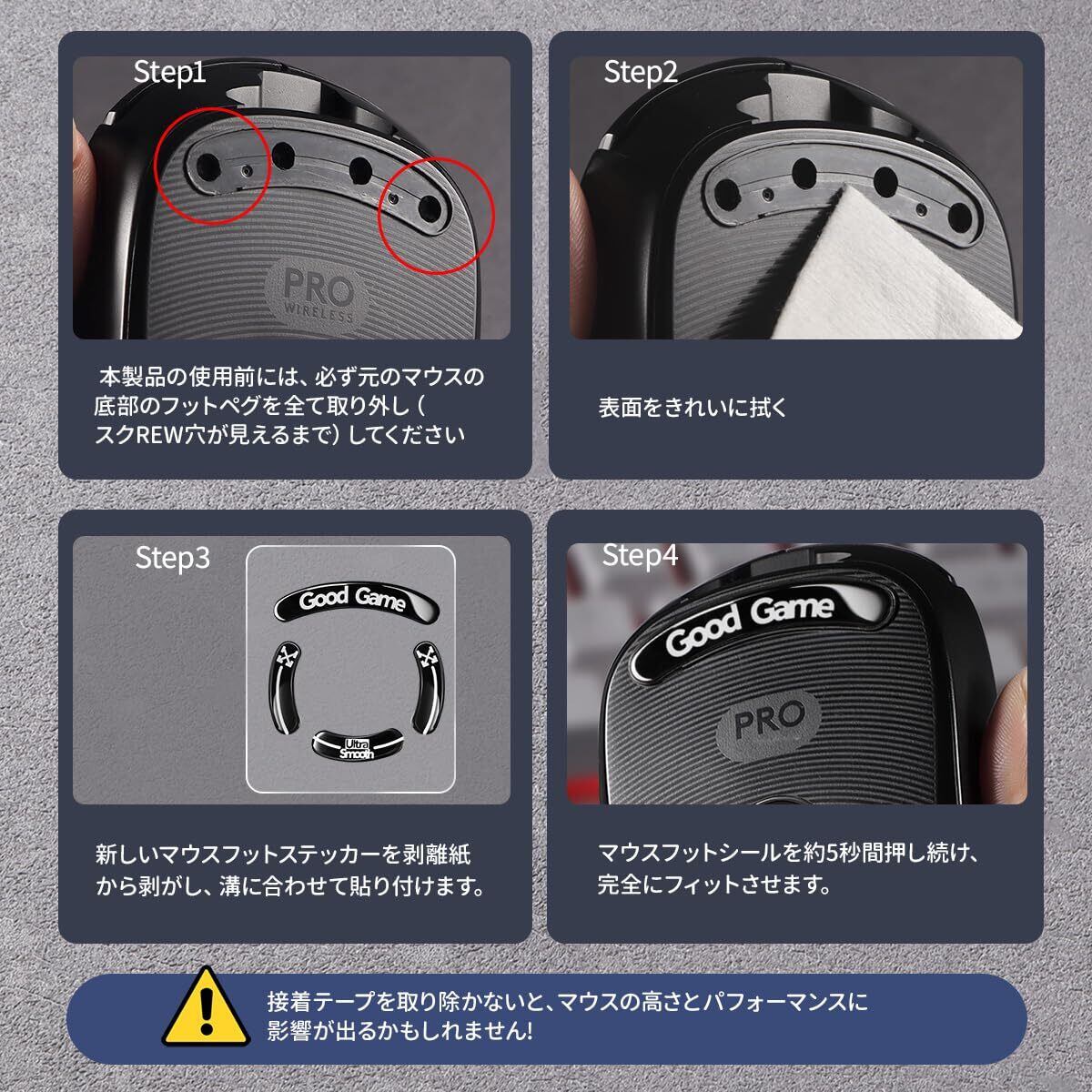 Step1

PRO
WIRELESS

本製品の使用前には、必ず元のマウスの底部のフットペグを全て取り外し（スクREW穴が見えるまで）してください

Step2

表面をきれいに拭く

Step3

Good Game

Ultra Smooth

新しいマウスフットステッカーを剥離紙から剥がし、溝に合わせて貼り付けます。

Step4

Good Game

PRO

マウスフットシールを約5秒間押し続け、完全にフィットさせます。

接着テープを取り除かないと、マウスの高さとパフォーマンスに影響が出るかもしれません!