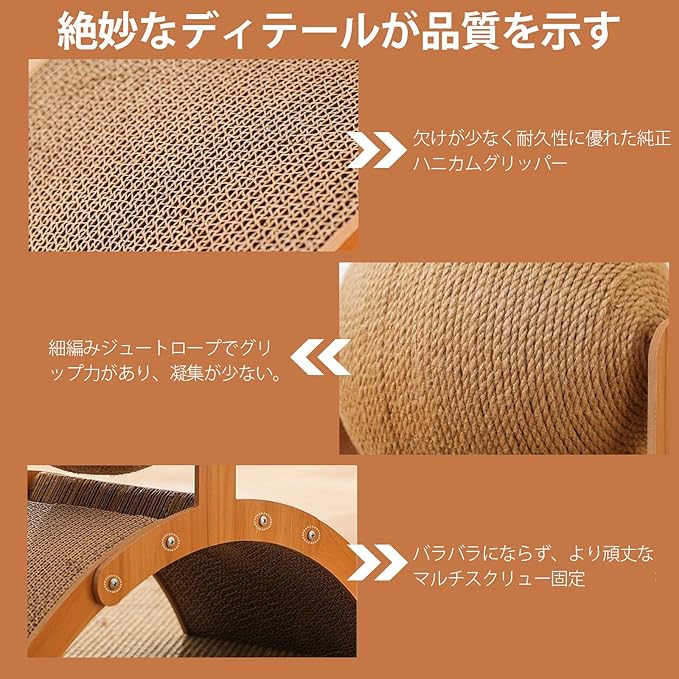 絶妙なディテールが品質を示す

欠けが少なく耐久性に優れた純正ハニカムグリッパー

細編みジュートロープでグリップ力があり、凝集が少ない。

バラバラにならず、より頑丈なマルチスクリュー固定