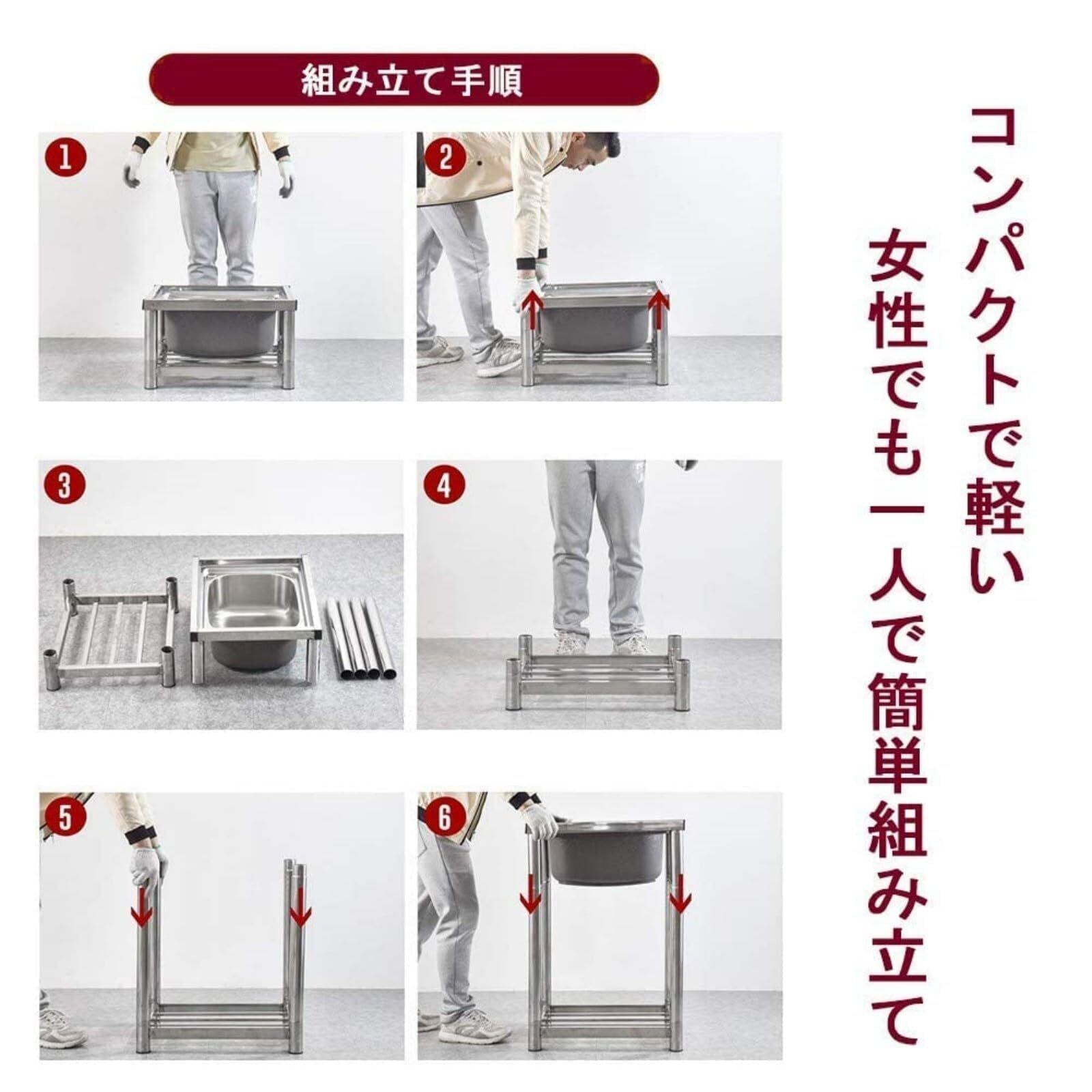 組み立て手順

1

2

3

4

5

6

コンパクトで軽い

女性でも一人で簡単組み立て