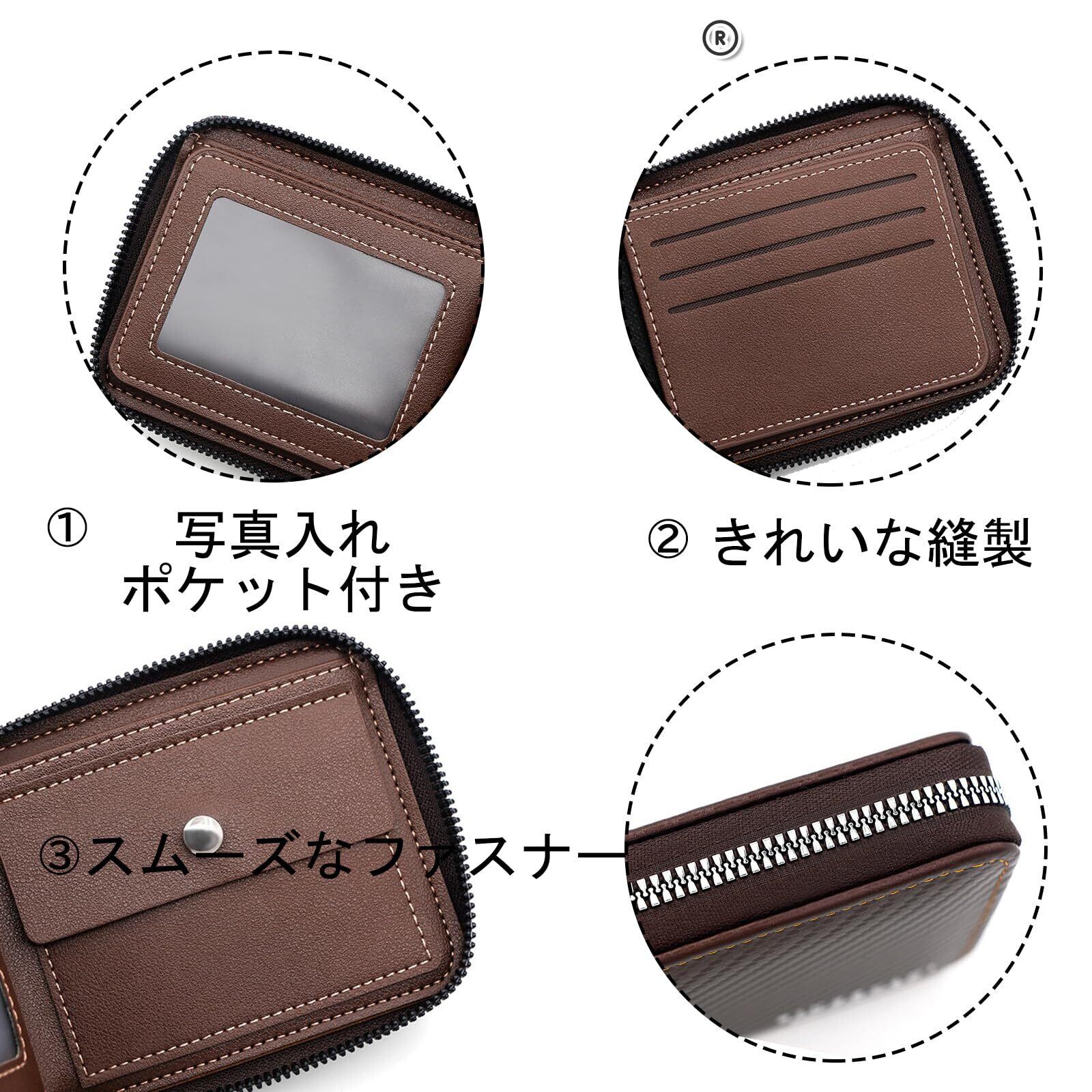 ®

① 写真入れ ポケット付き

② きれいな縫製

③スムーズなファスナー