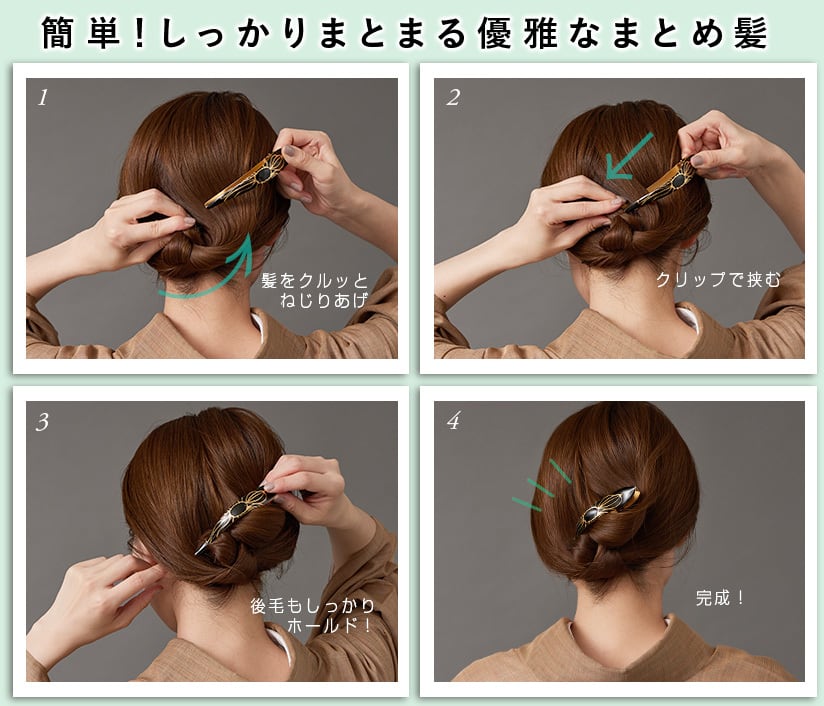 簡単！しっかりまとまる優雅なまとめ髪

1
髪をクルッと
ねじりあげ

2
クリップで挟む

3
後毛もしっかり
ホールド！

4
完成！