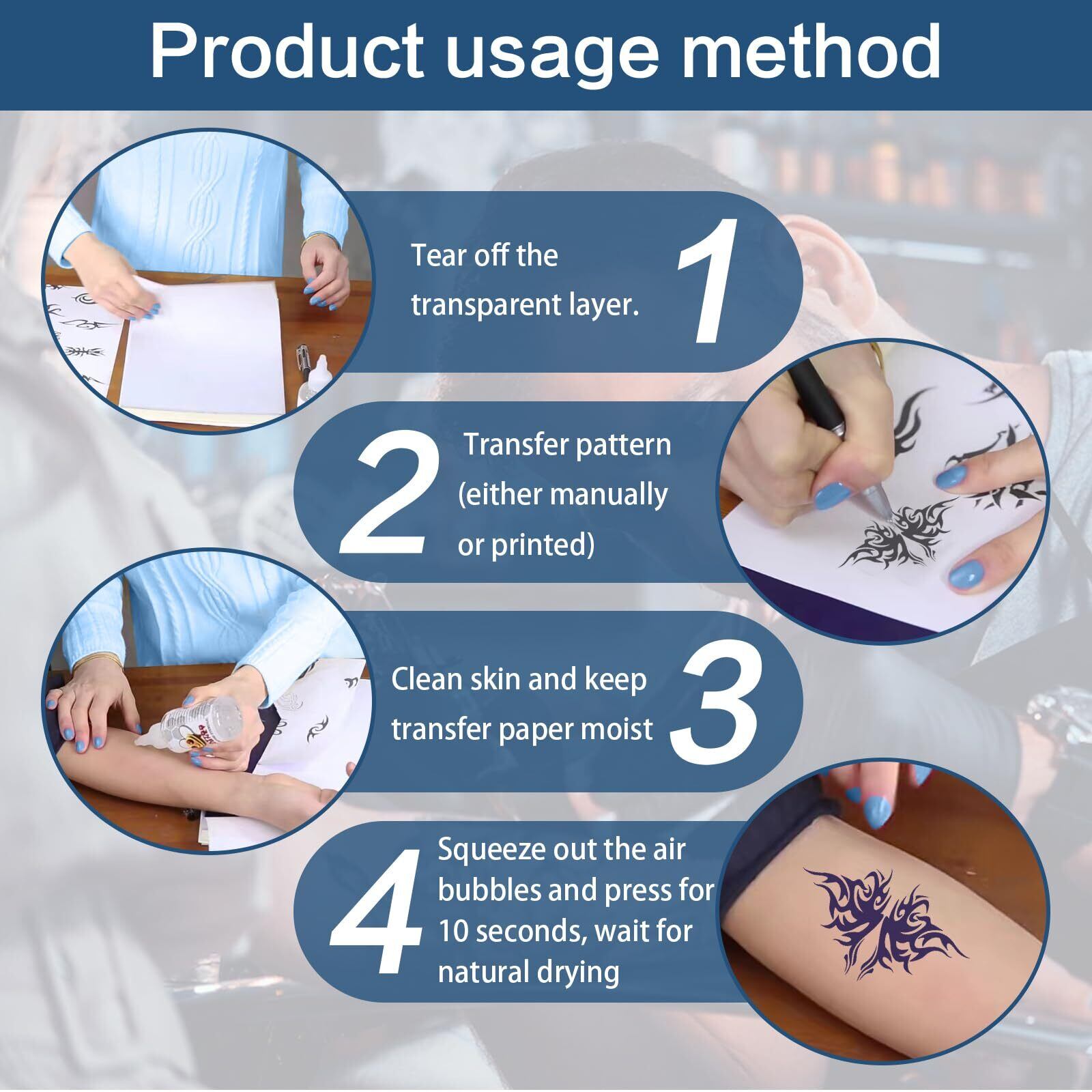 Product usage method

Tear off the transparent layer.

1

2

Transfer pattern (either manually or printed)

Clean skin and keep transfer paper moist

3

4

Squeeze out the air bubbles and press for 10 seconds, wait for natural drying