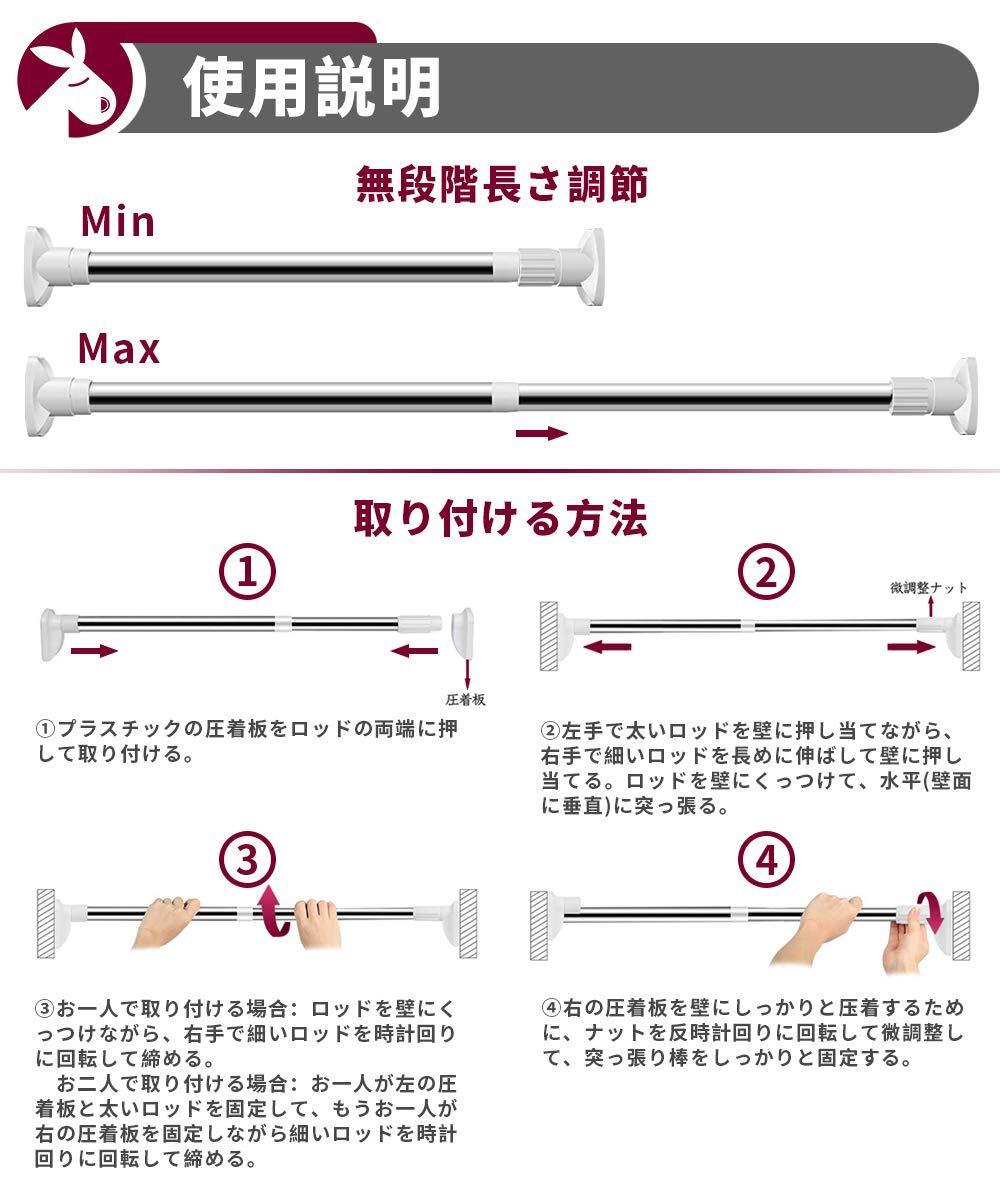 使用説明

無段階長さ調節

Min

Max

取り付ける方法

①

圧着板

①プラスチックの圧着板をロッドの両端に押して取り付ける。

②

微調整ナット

②左手で太いロッドを壁に押し当てながら、右手で細いロッドを長めに伸ばして壁に押し当てる。ロッドを壁にくっつけて、水平(壁面に垂直)に突っ張る。

③

③お一人で取り付ける場合：ロッドを壁にくっつけながら、右手で細いロッドを時計回りに回転して締める。
お二人で取り付ける場合：お一人が左の圧着板と太いロッドを固定して、もうお一人が右の圧着板を固定しながら細いロッドを時計回りに回転して締める。

④

④右の圧着板を壁にしっかりと圧着するために、ナットを反時計回りに回転して微調整して、突っ張り棒をしっかりと固定する。