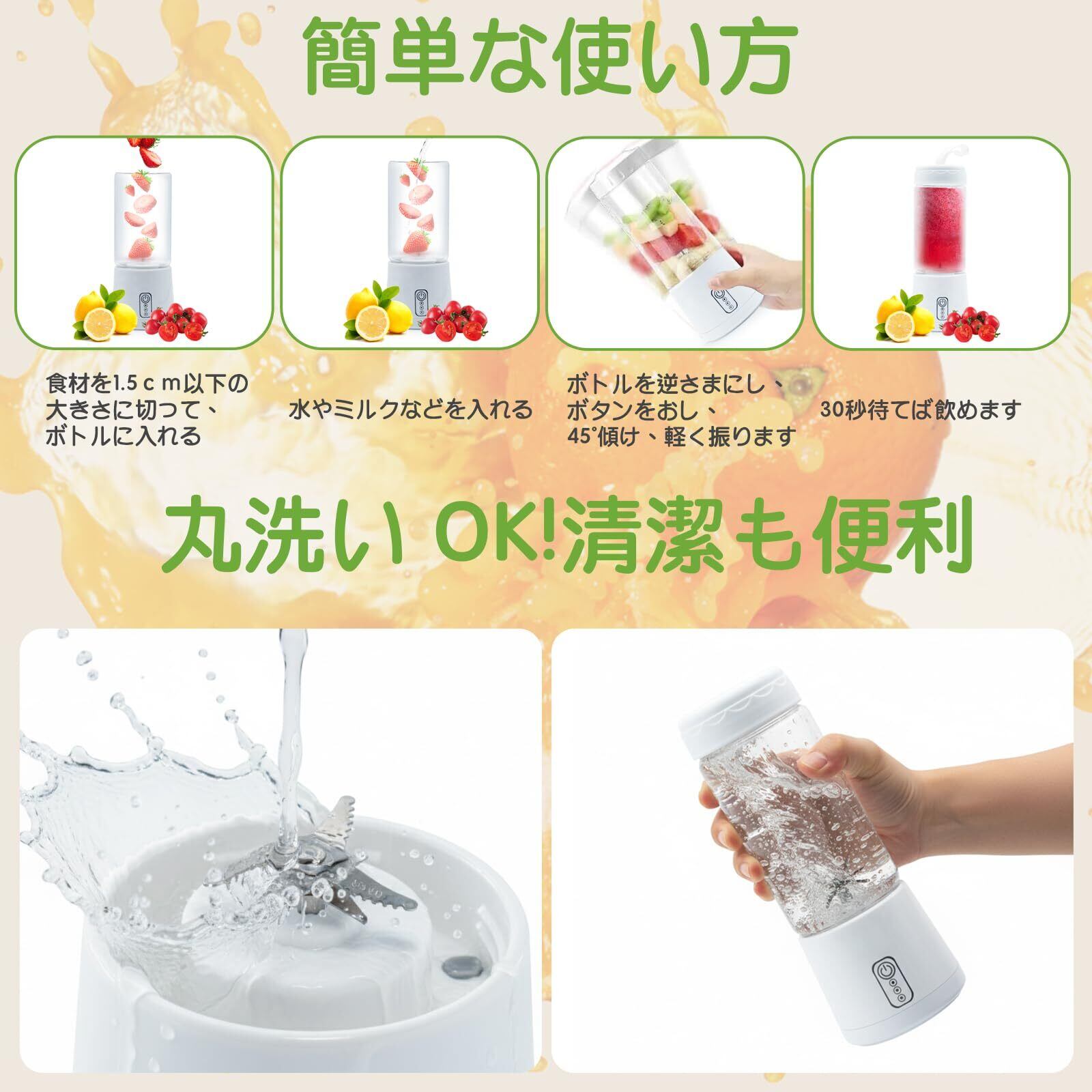 簡単な使い方

食材を1.5ｃｍ以下の大きさに切って、ボトルに入れる

水やミルクなどを入れる

ボトルを逆さまにし、ボタンをおし、45°傾け、軽く振ります

30秒待てば飲めます

丸洗い OK!清潔も便利