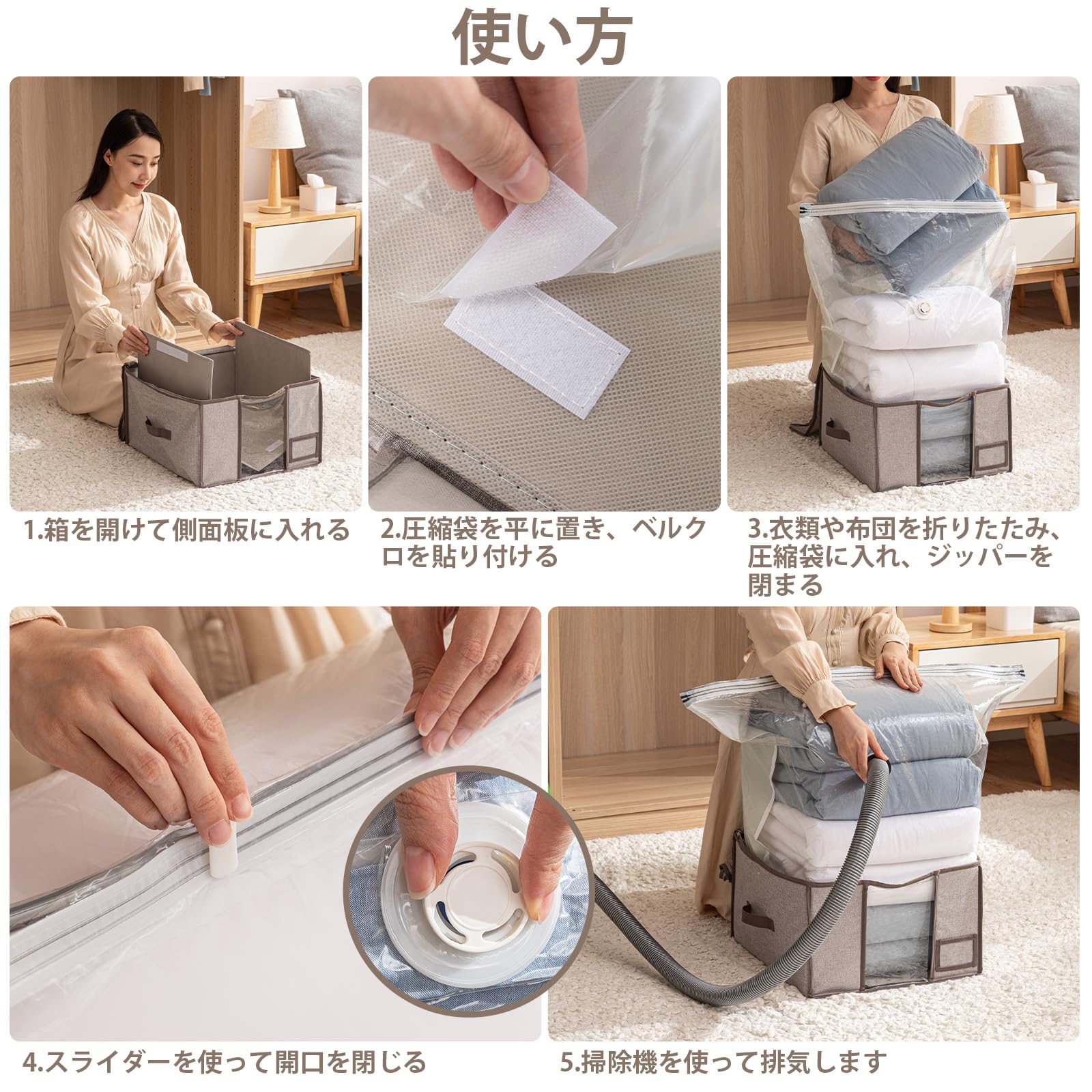 使い方

1.箱を開けて側面板に入れる

2.圧縮袋を平に置き、ベルクロを貼り付ける

3.衣類や布団を折りたたみ、圧縮袋に入れ、ジッパーを閉まる

4.スライダーを使って開口を閉じる

5.掃除機を使って排気します