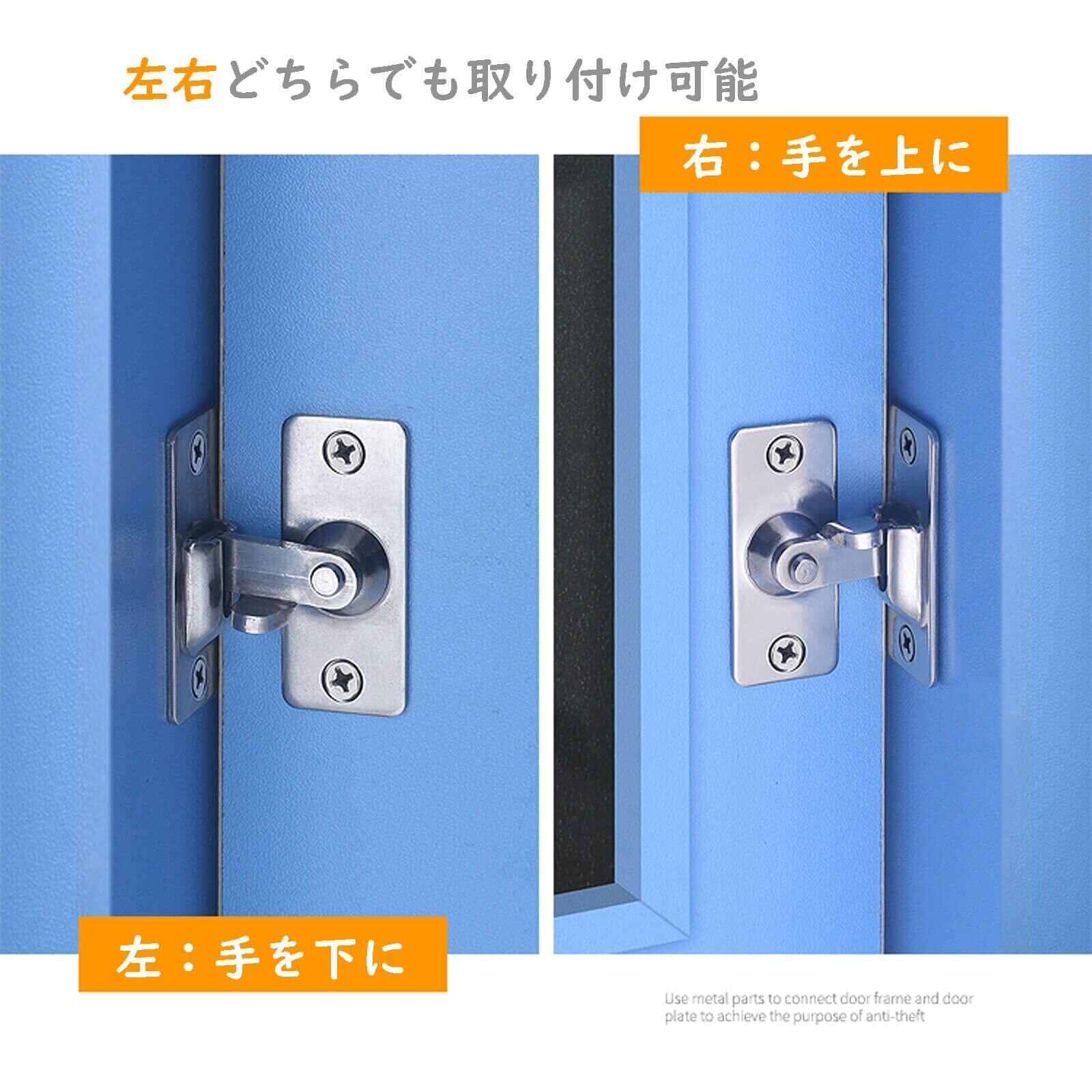 左右どちらでも取り付け可能

右：手を上に

左：手を下に

Use metal parts to connect door frame and door plate to achieve the purpose of anti-theft