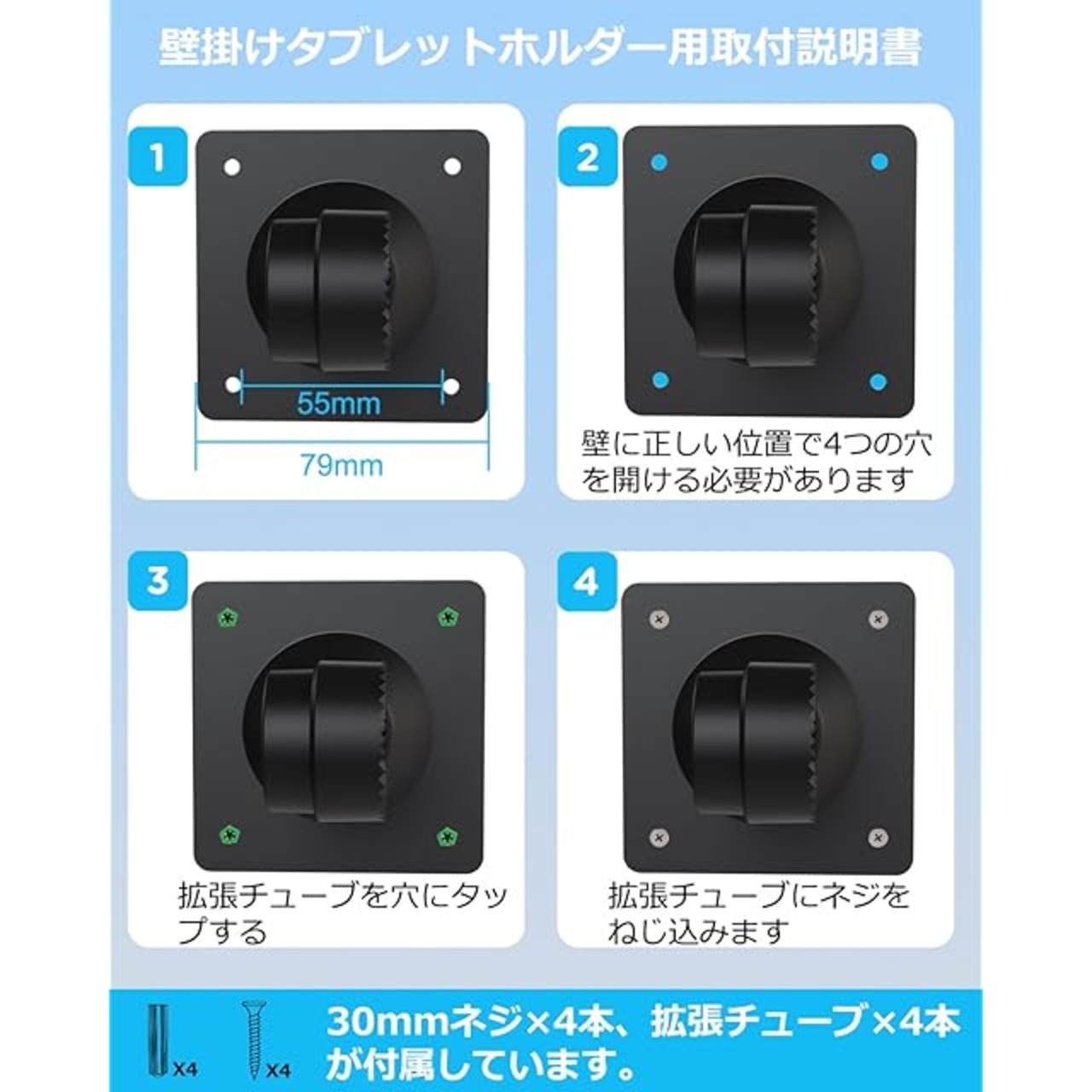 壁掛けタブレットホルダー用取付説明書

1

55mm

79mm

2

壁に正しい位置で4つの穴を開ける必要があります

3

拡張チューブを穴にタップする

4

拡張チューブにネジをねじ込みます

X4

X4

30mmネジ×4本、拡張チューブ×4本が付属しています。