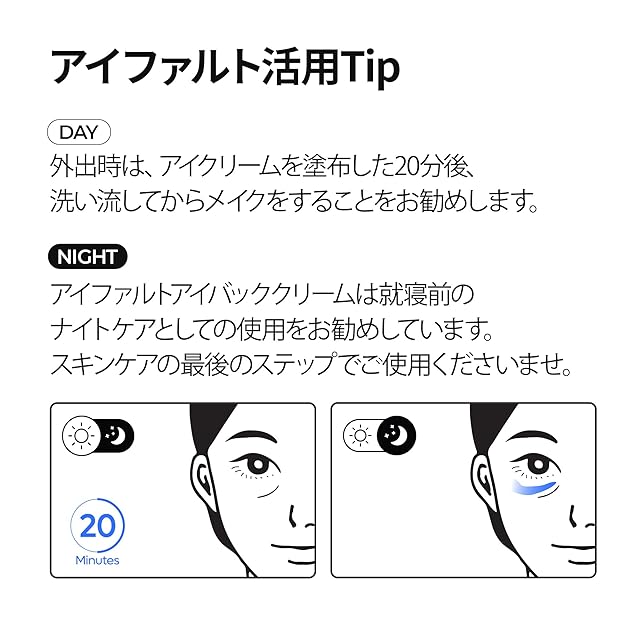 アイファルト活用Tip

DAY

外出時は、アイクリームを塗布した20分後、洗い流してからメイクをすることをお勧めします。

NIGHT

アイファルトアイバッククリームは就寝前のナイトケアとしての使用をお勧めしています。スキンケアの最後のステップでご使用くださいませ。

20
Minutes