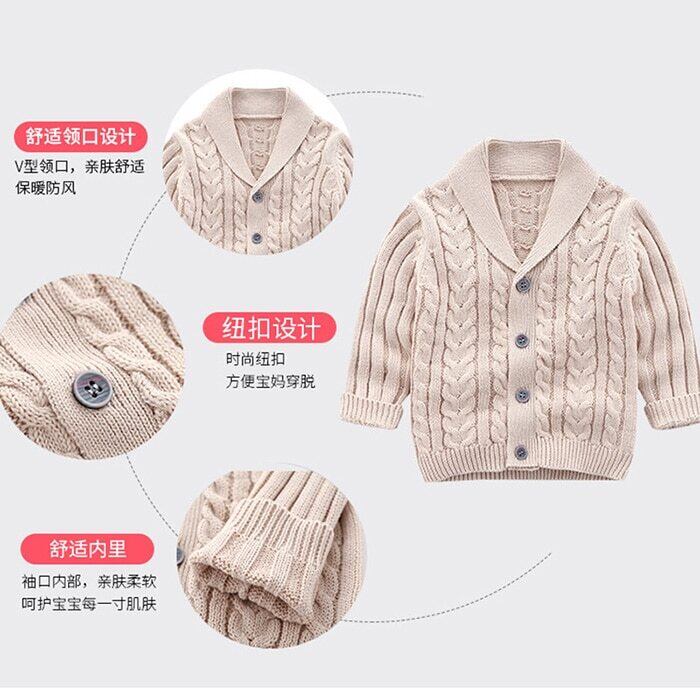 舒适领口设计

V型领口，亲肤舒适
保暖防风

纽扣设计

时尚纽扣
方便宝妈穿脱

舒适内里

袖口内部，亲肤柔软
呵护宝宝每一寸肌肤