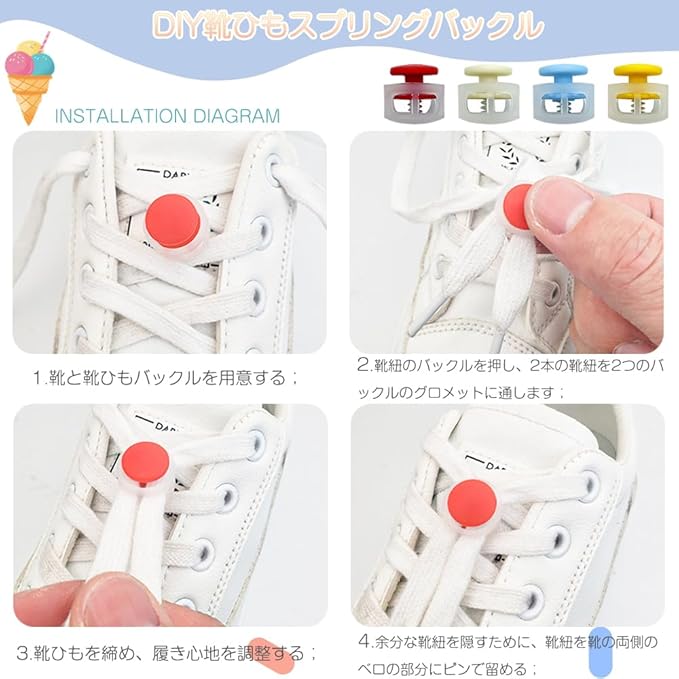 DIY靴ひもスプリングバックル

INSTALLATION DIAGRAM

1.靴と靴ひもバックルを用意する；

2.靴紐のバックルを押し、2本の靴紐を2つのバックルのグロメットに通します；

3.靴ひもを締め、履き心地を調整する；

4.余分な靴紐を隠すために、靴紐を靴の両側のベロの部分にピンで留める；