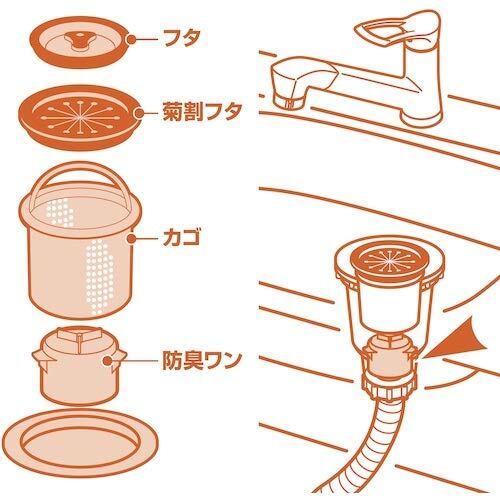 フタ

菊割フタ

カゴ

防臭ワン