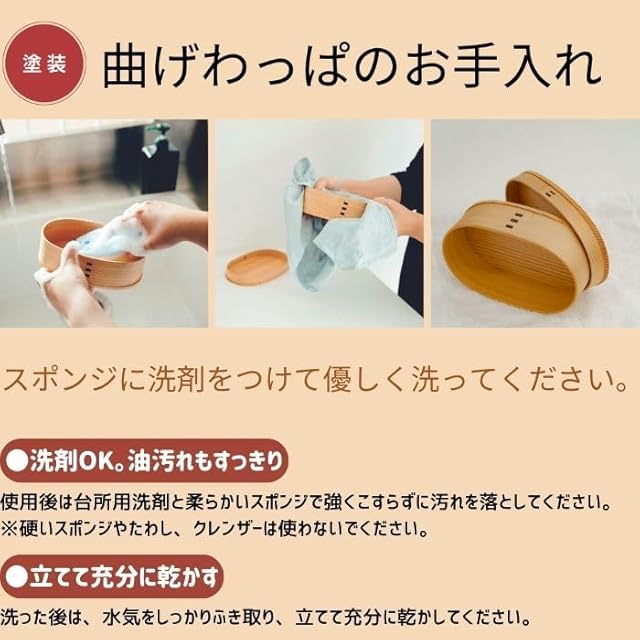 塗装

曲げわっぱのお手入れ

スポンジに洗剤をつけて優しく洗ってください。

●洗剤OK。油汚れもすっきり

使用後は台所用洗剤と柔らかいスポンジで強くこすらずに汚れを落としてください。
※硬いスポンジやたわし、クレンザーは使わないでください。

●立てて充分に乾かす

洗った後は、水気をしっかりふき取り、立てて充分に乾かしてください。