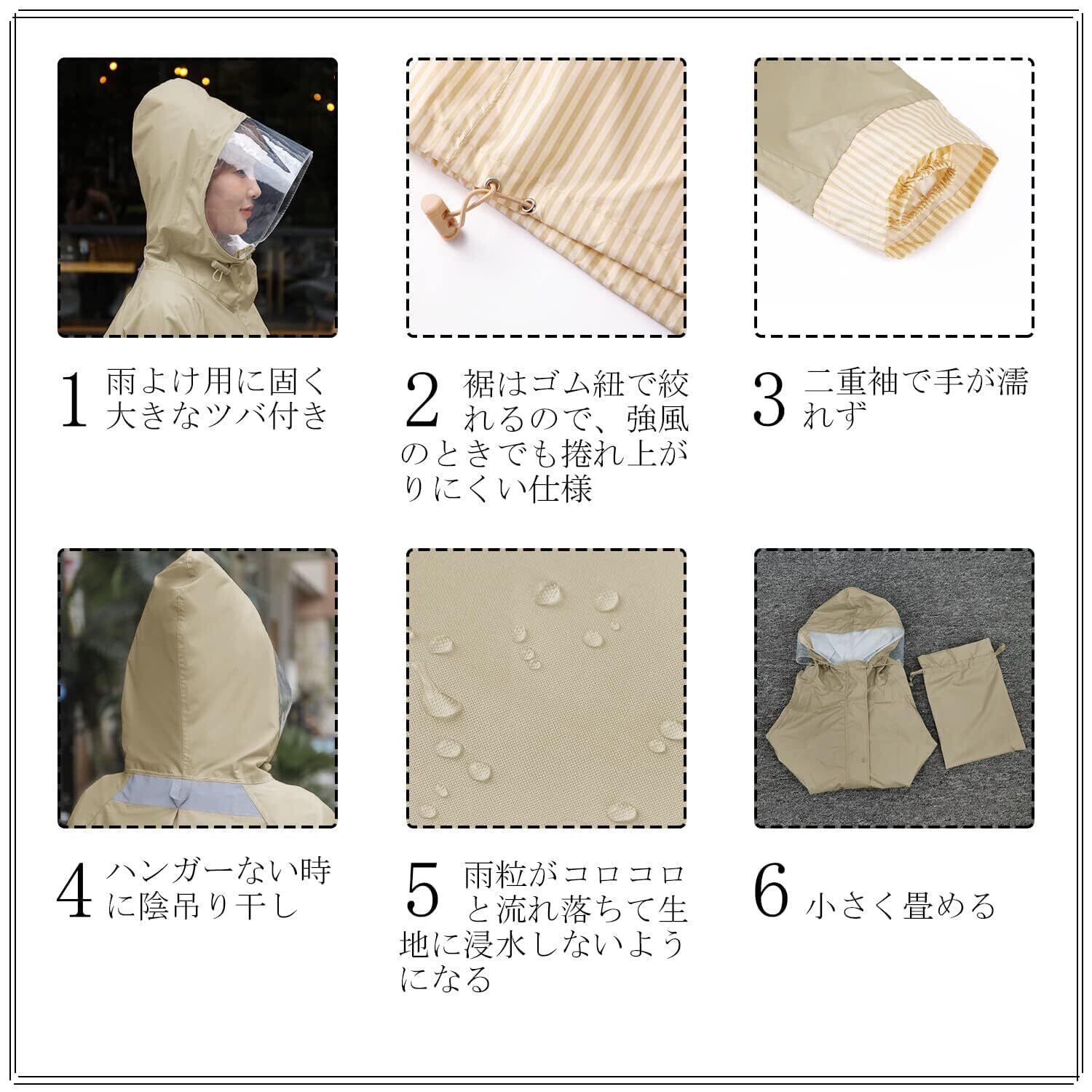 1 雨よけ用に固く大きなツバ付き

2 裾はゴム紐で絞れるので、強風のときでも捲れ上がりにくい仕様

3 二重袖で手が濡れず

4 ハンガーない時に陰吊り干し

5 雨粒がコロコロと流れ落ちて生地に浸水しないようになる

6 小さく畳める