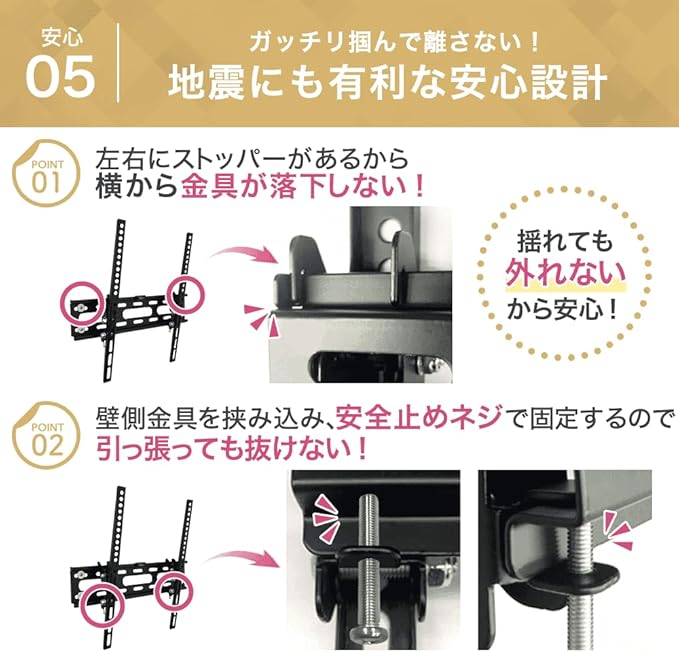 安心
05

ガッチリ掴んで離さない！
地震にも有利な安心設計

POINT
01

左右にストッパーがあるから
横から金具が落下しない！

揺れても
外れない
から安心！

POINT
02

壁側金具を挟み込み、安全止めネジで固定するので
引っ張っても抜けない！